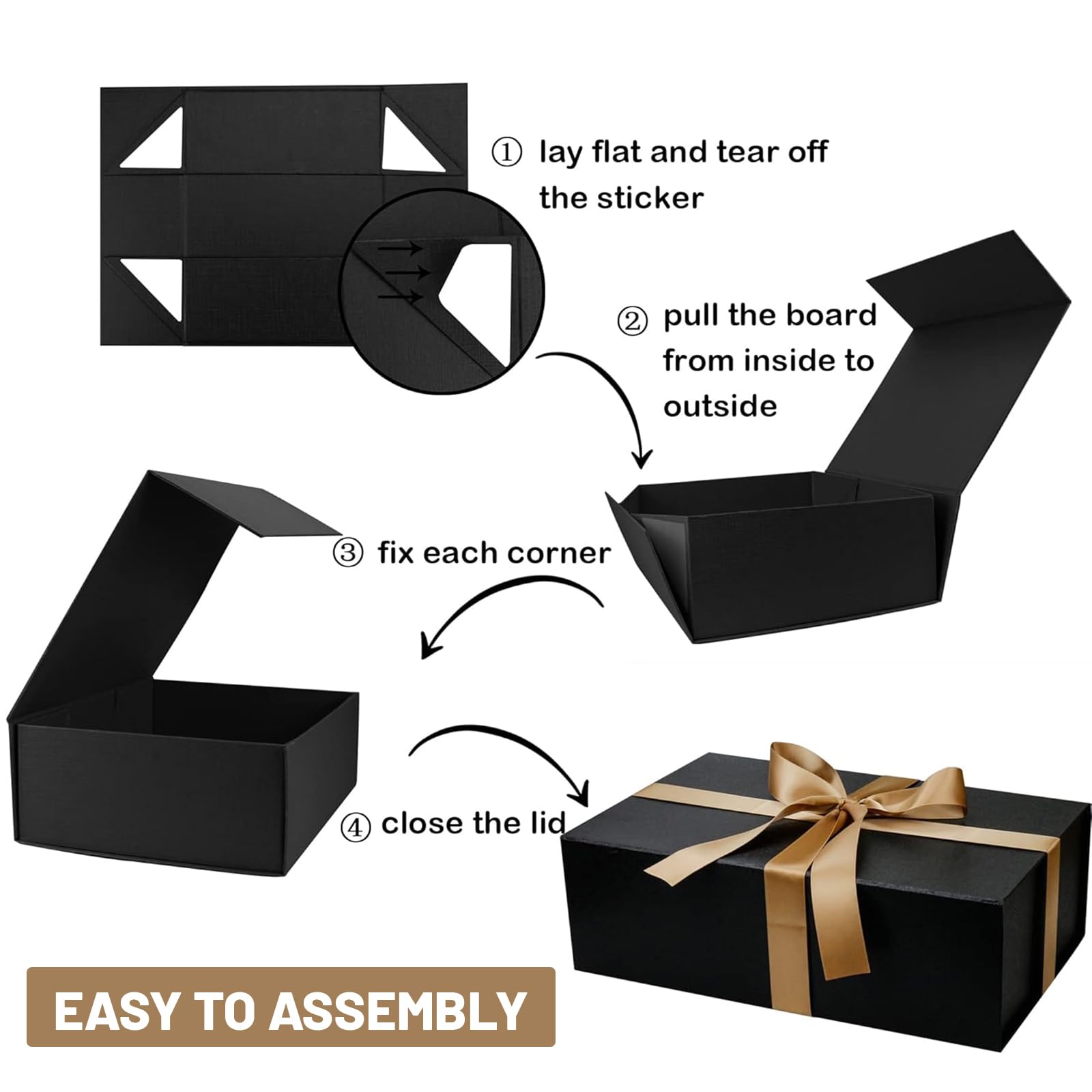 ① lay flat and tear off the sticker

② pull the board from inside to outside

③ fix each corner

④ close the lid

EASY TO ASSEMBLY