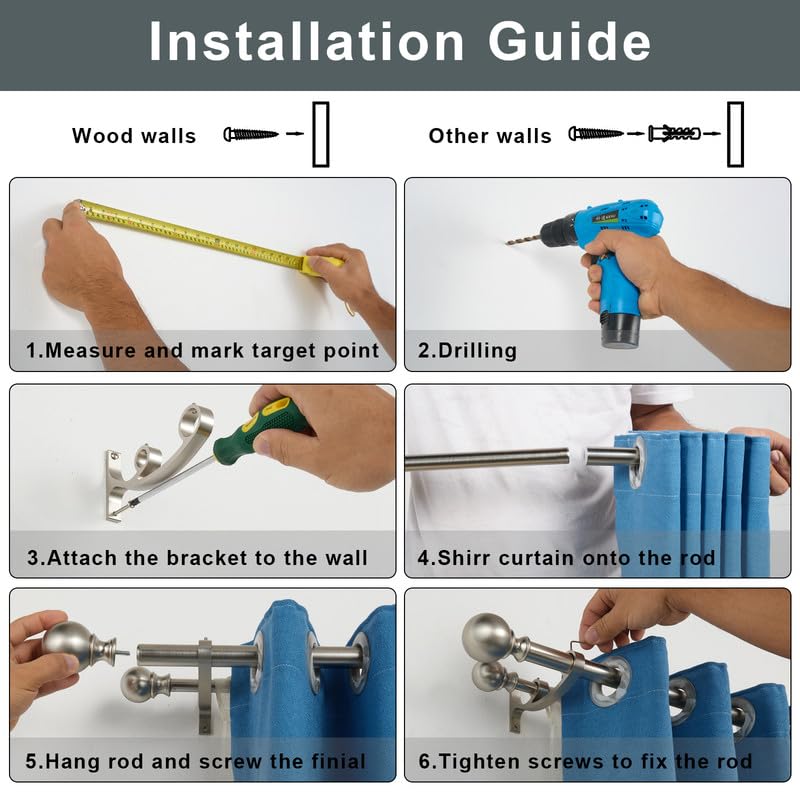 Installation Guide

Wood walls

Other walls

1.Measure and mark target point

2.Drilling

3.Attach the bracket to the wall

4.Shirr curtain onto the rod

5.Hang rod and screw the finial

6.Tighten screws to fix the rod