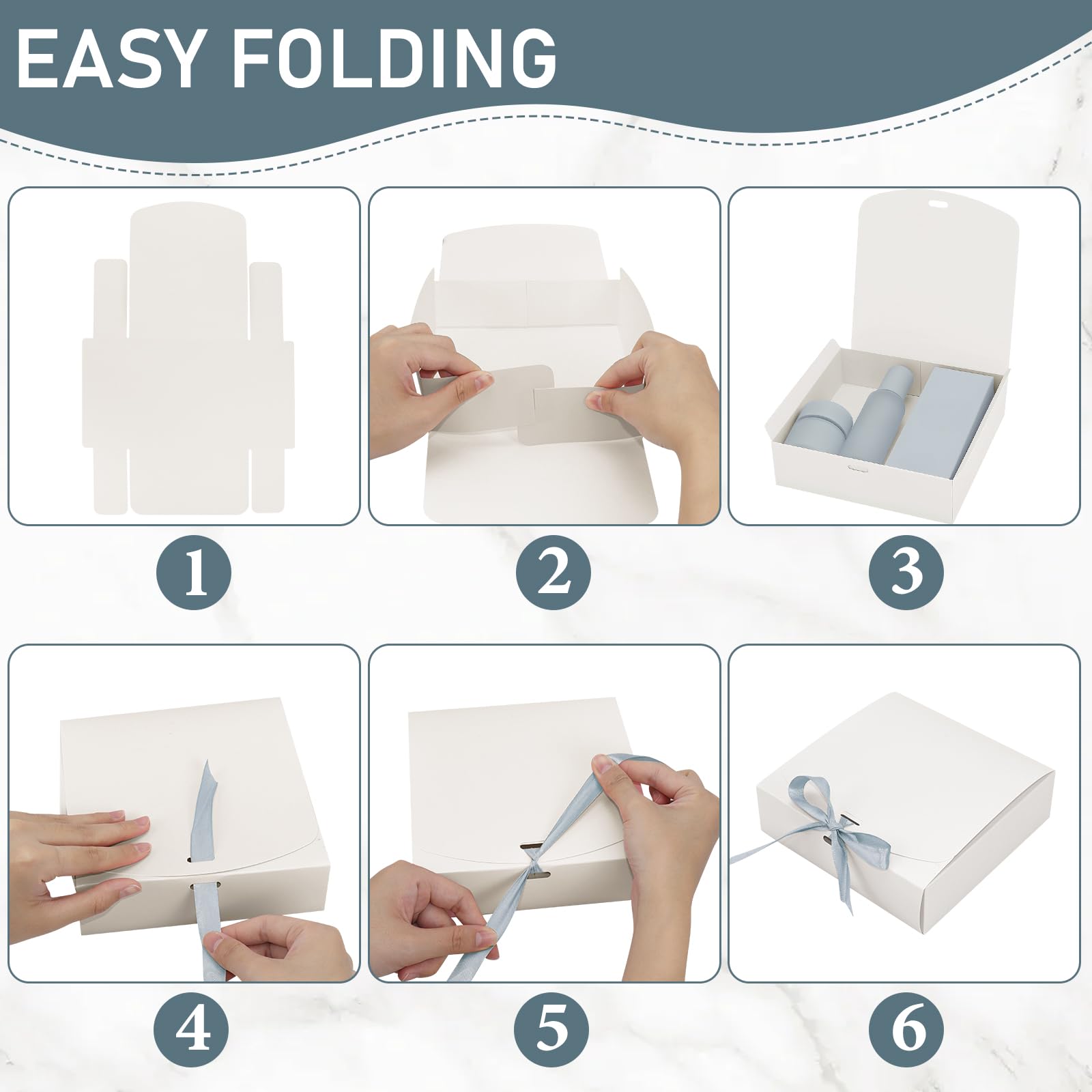 EASY FOLDING

1

2

3

4

5

6