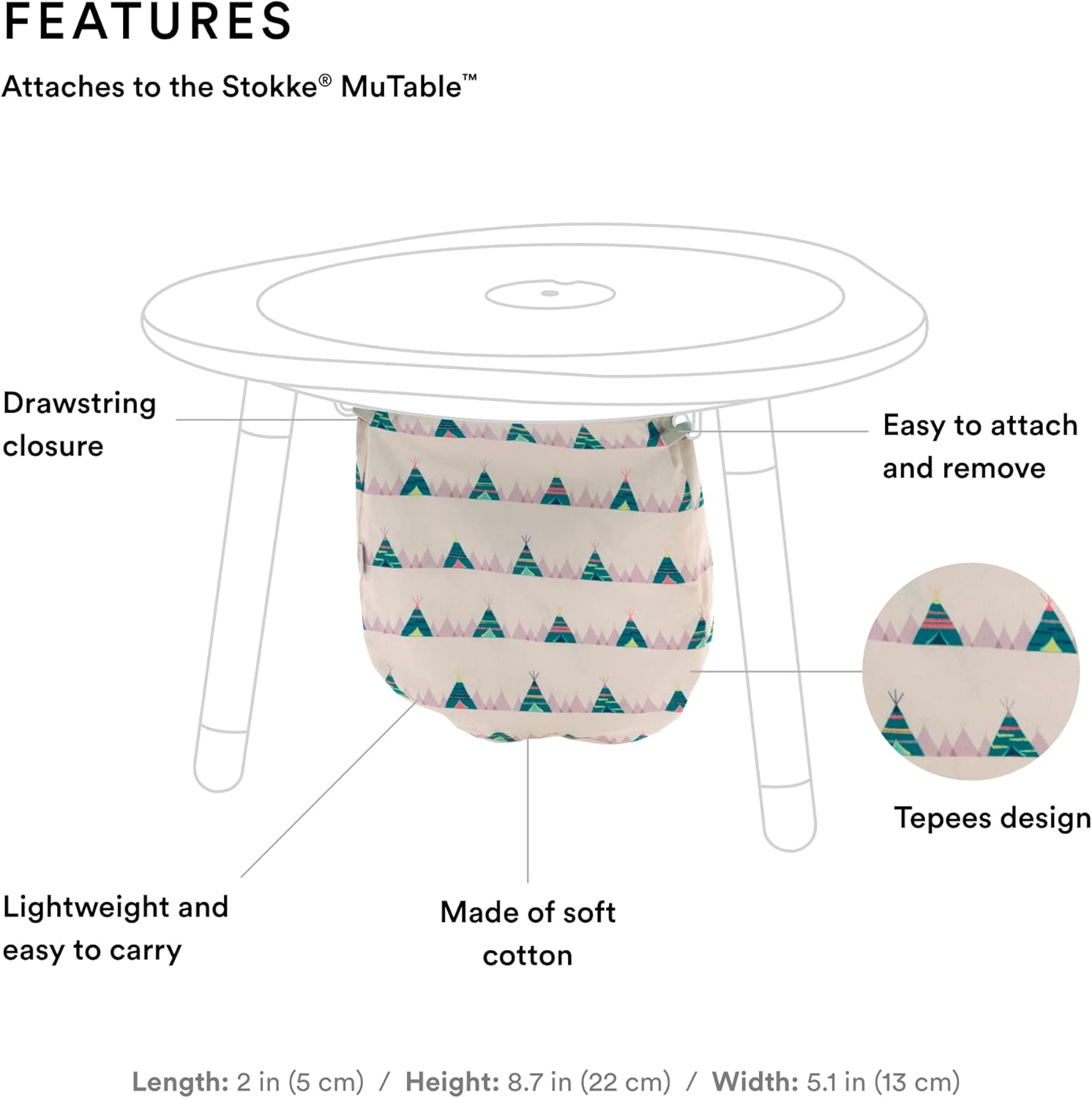 FEATURES

Attaches to the Stokke® MuTable™

Drawstring closure

Easy to attach and remove

Tepees design

Lightweight and easy to carry

Made of soft cotton

Length: 2 in (5 cm) / Height: 8.7 in (22 cm) / Width: 5.1 in (13 cm)