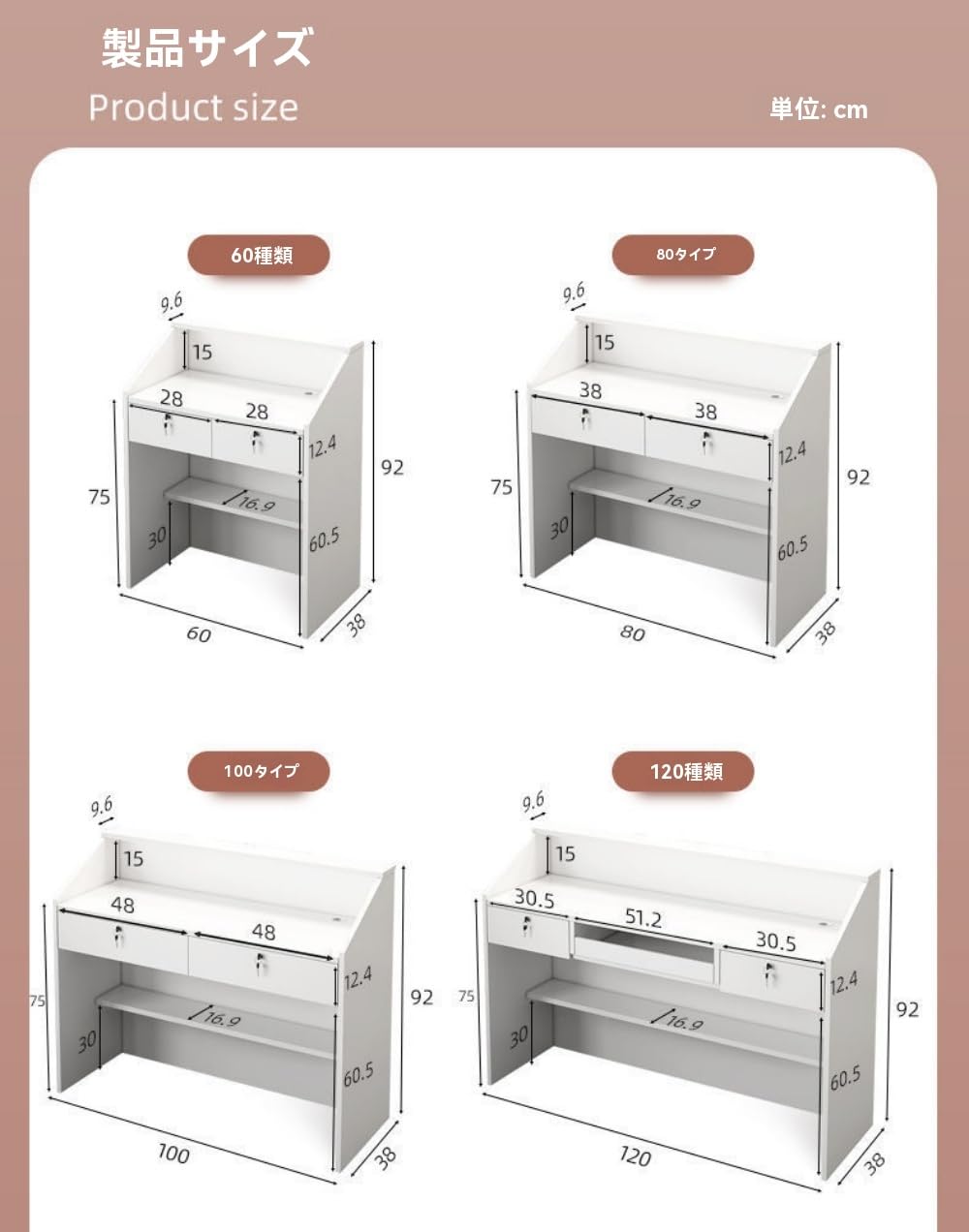 製品サイズ
Product size

単位: cm

60種類

9.6
15
28
28
12.4
92
75
16.9
30
60.5
60
38

80タイプ

9.6
15
38
38
12.4
92
75
16.9
30
60.5
80
38

100タイプ

9.6
15
48
48
12.4
92
75
16.9
30
60.5
100
38

120種類

9.6
15
30.5
51.2
30.5
12.4
92
75
16.9
30
60.5
120
38