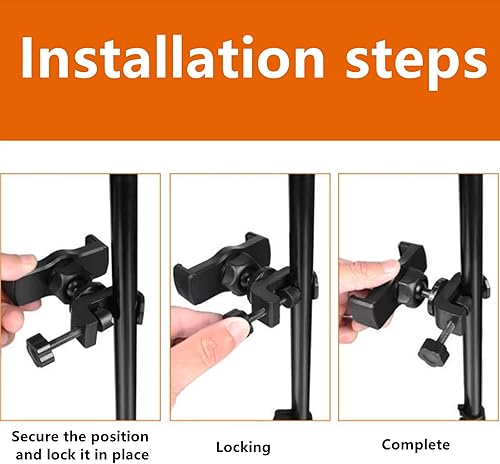 Installation steps

Secure the position and lock it in place

Locking

Complete