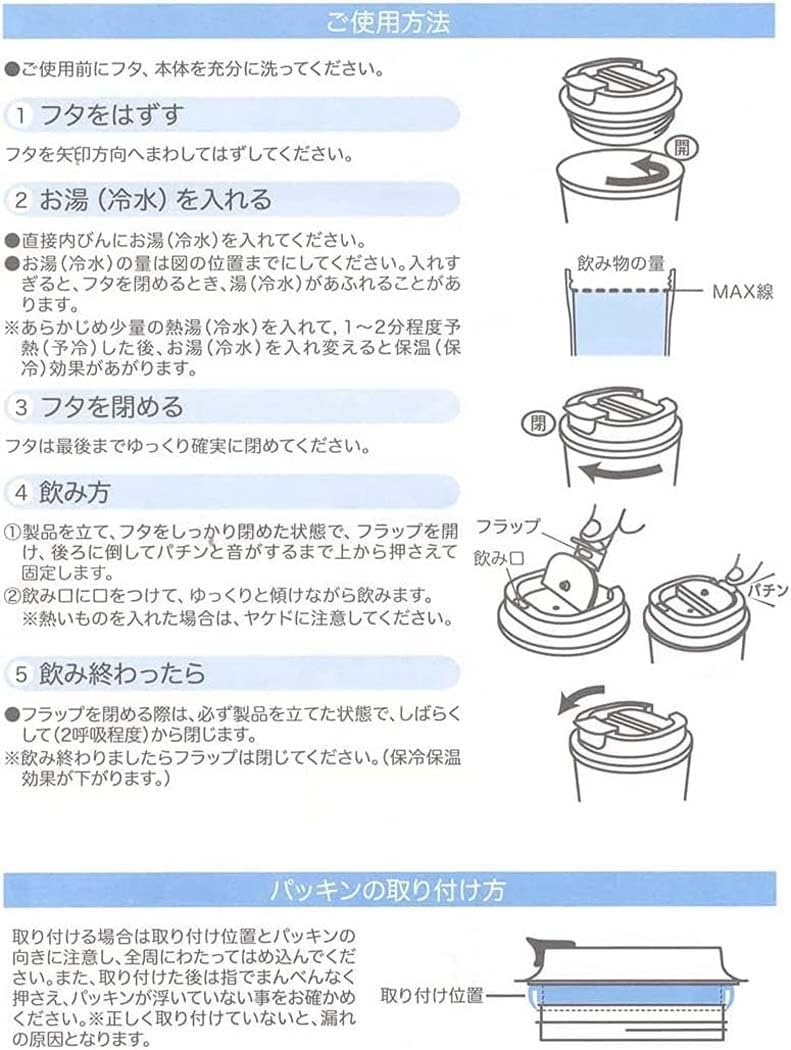 ご使用方法

●ご使用前にフタ、本体を充分に洗ってください。

1 フタをはずす

フタを矢印方向へまわしてはずしてください。

開

2 お湯（冷水）を入れる

●直接内びんにお湯（冷水）を入れてください。
●お湯（冷水）の量は図の位置までにしてください。入れすぎると、フタを閉めるとき、湯（冷水）があふれることがあります。
※あらかじめ少量の熱湯（冷水）を入れて、1～2分程度予熱（予冷）した後、お湯（冷水）を入れ変えると保温（保冷）効果があがります。

飲み物の量

MAX線

3 フタを閉める

フタは最後までゆっくり確実に閉めてください。

閉

4 飲み方

①製品を立て、フタをしっかり閉めた状態で、フラップを開け、後ろに倒してパチンと音がするまで上から押さえて固定します。
②飲み口に口をつけて、ゆっくりと傾けながら飲みます。
※熱いものを入れた場合は、ヤケドに注意してください。

フラップ

飲み口

パチン

5 飲み終わったら

●フラップを閉める際は、必ず製品を立てた状態で、しばらくして(2呼吸程度)から閉じます。
※飲み終わりましたらフラップは閉じてください。(保冷保温効果が下がります。)

パッキンの取り付け方

取り付ける場合は取り付け位置とパッキンの向きに注意し、全周にわたってはめ込んでください。また、取り付けた後は指でまんべんなく押さえ、パッキンが浮いていない事をお確かめください。※正しく取り付けていないと、漏れの原因となります。

取り付け位置