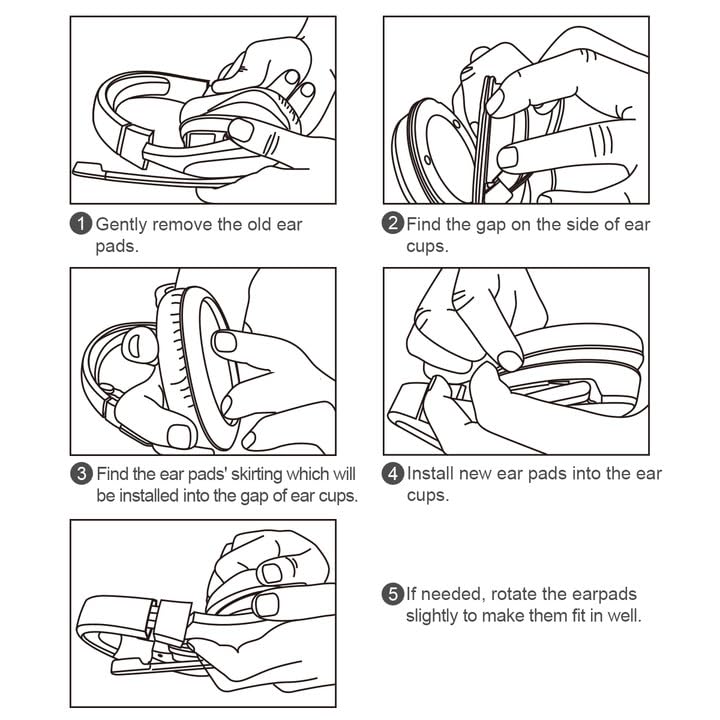 1 Gently remove the old ear pads.

2 Find the gap on the side of ear cups.

3 Find the ear pads' skirting which will be installed into the gap of ear cups.

4 Install new ear pads into the ear cups.

5 If needed, rotate the earpads slightly to make them fit in well.