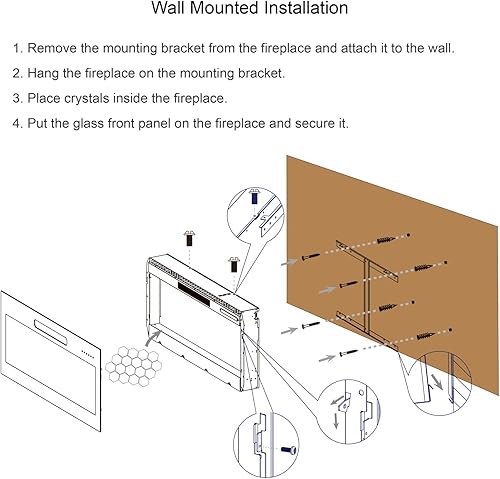 Wall Mounted Installation

1. Remove the mounting bracket from the fireplace and attach it to the wall.

2. Hang the fireplace on the mounting bracket.

3. Place crystals inside the fireplace.

4. Put the glass front panel on the fireplace and secure it.