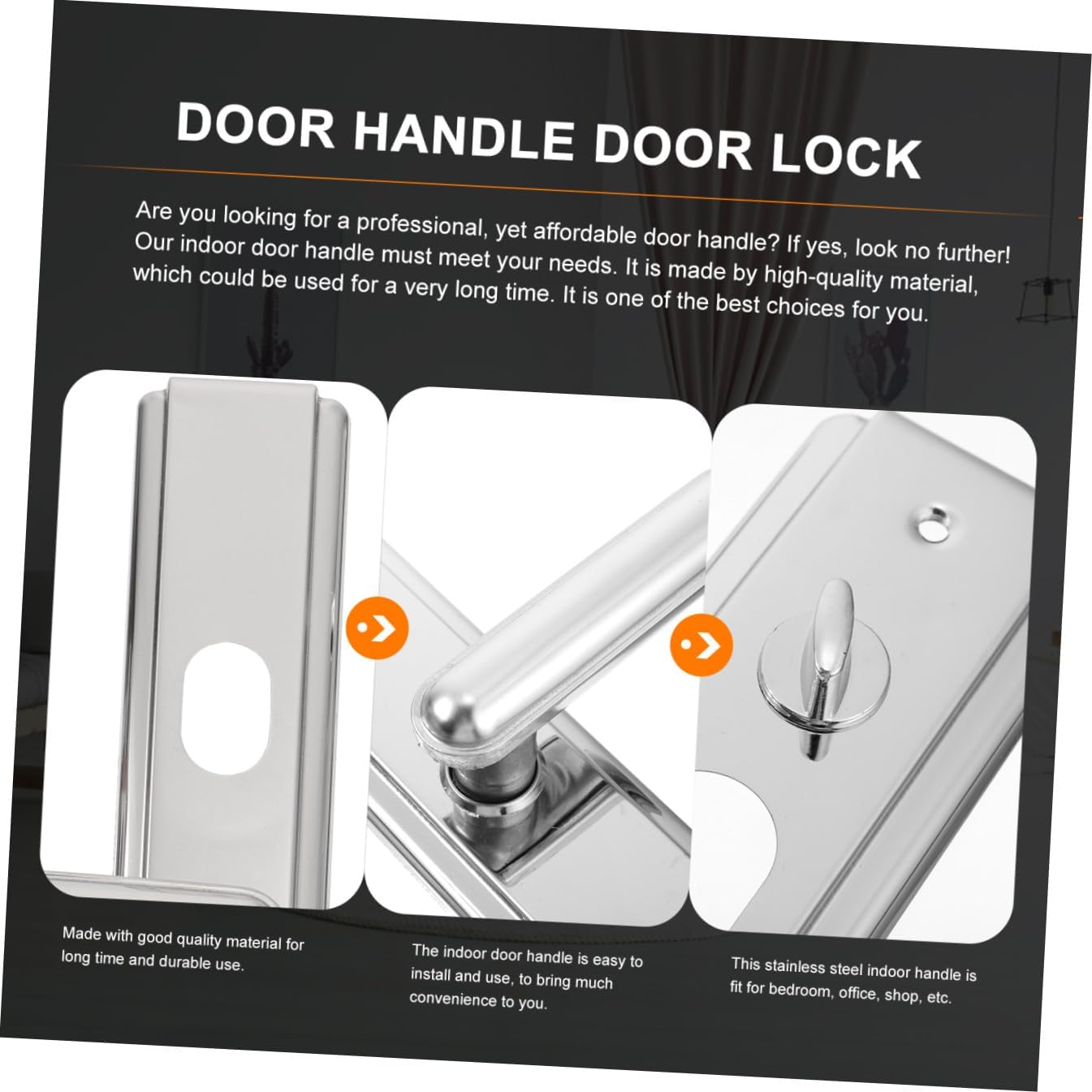 DOOR HANDLE DOOR LOCK

Are you looking for a professional, yet affordable door handle? If yes, look no further! Our indoor door handle must meet your needs. It is made by high-quality material, which could be used for a very long time. It is one of the best choices for you.

Made with good quality material for long time and durable use.

The indoor door handle is easy to install and use, to bring much convenience to you.

This stainless steel indoor handle is fit for bedroom, office, shop, etc.