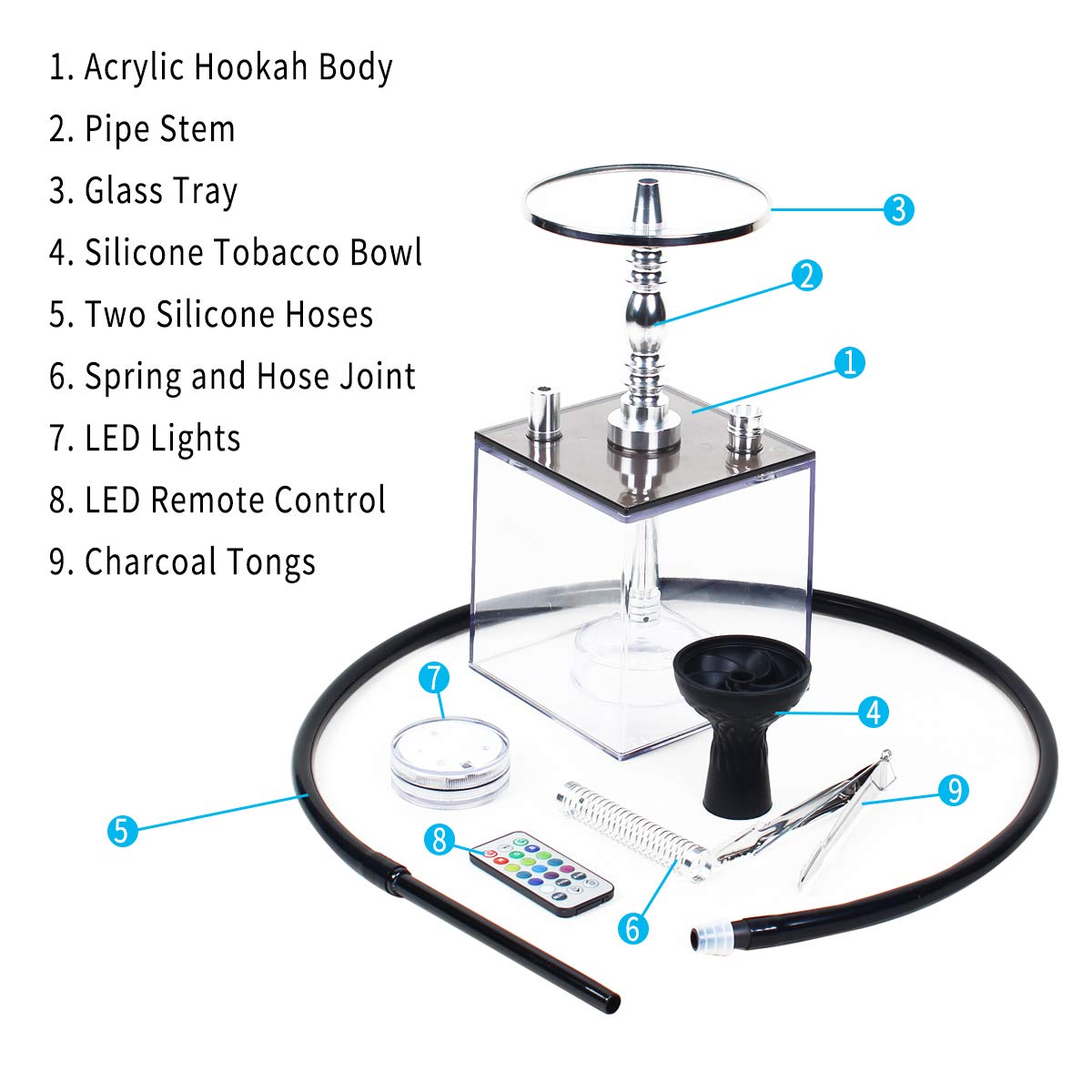 1. Acrylic Hookah Body
2. Pipe Stem
3. Glass Tray
4. Silicone Tobacco Bowl
5. Two Silicone Hoses
6. Spring and Hose Joint
7. LED Lights
8. LED Remote Control
9. Charcoal Tongs

3
2
1
7
4
9
5
8
6