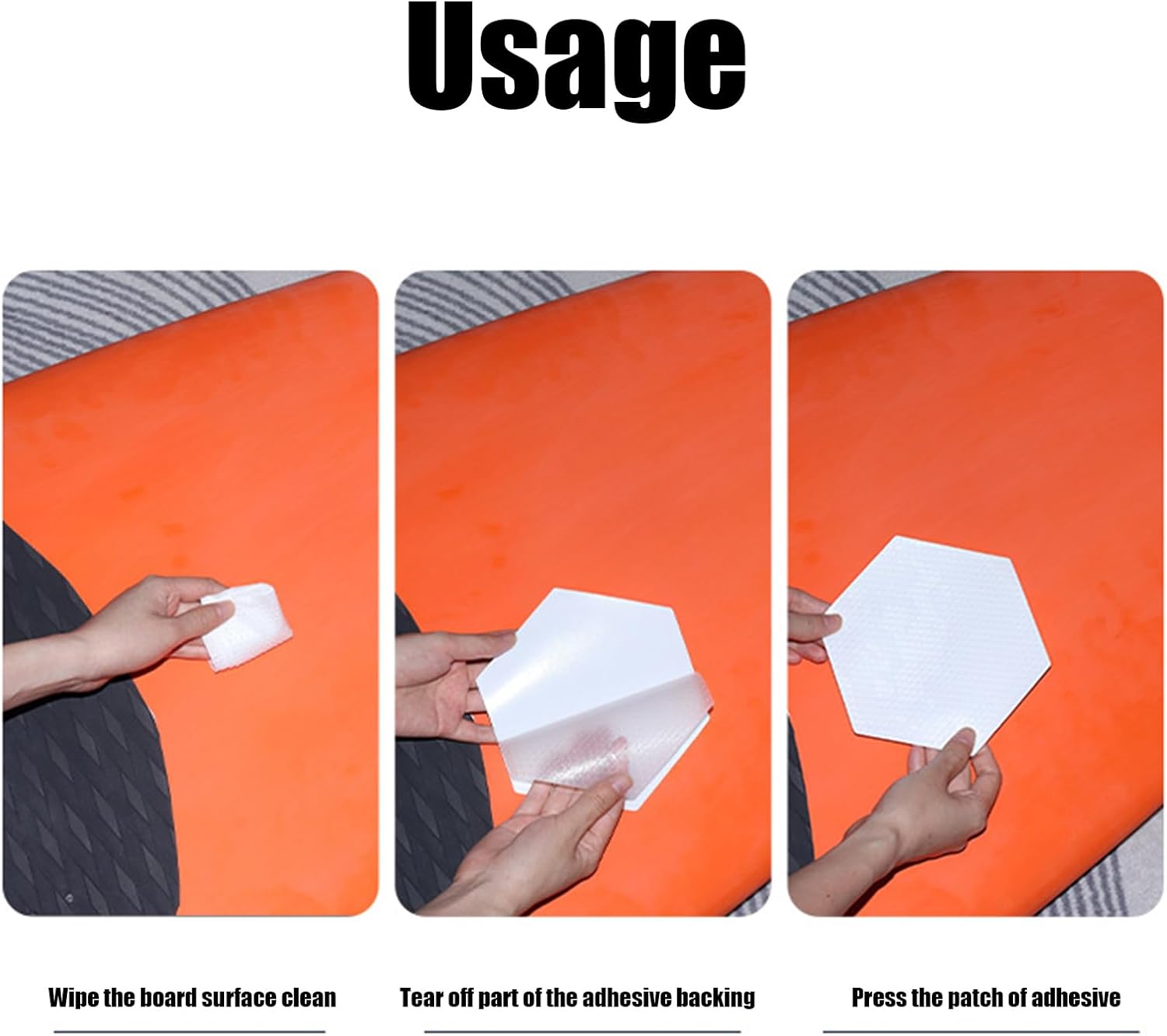 Usage

Wipe the board surface clean

Tear off part of the adhesive backing

Press the patch of adhesive