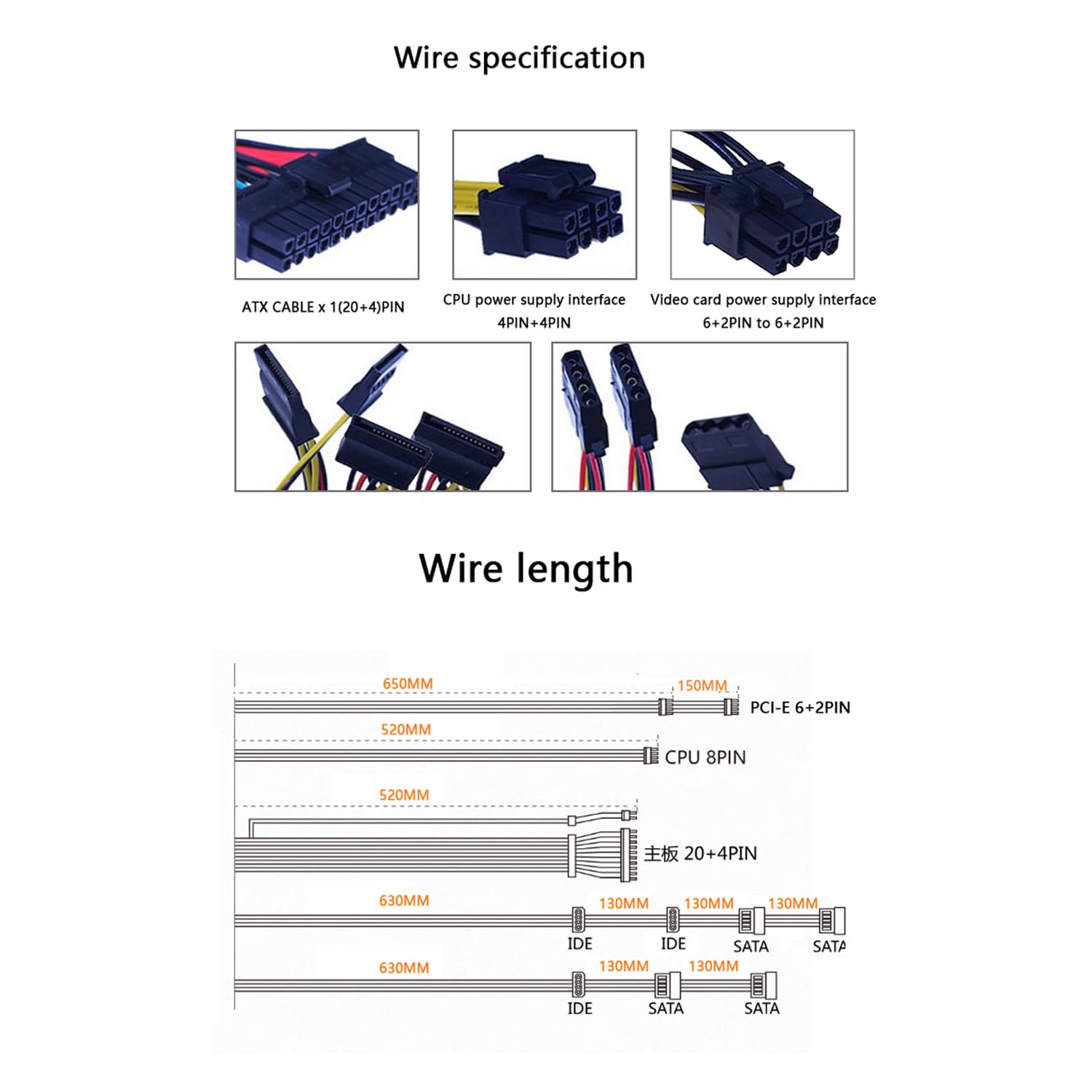 Wire specification

ATX CABLE x 1(20+4)PIN

CPU power supply interface
4PIN+4PIN

Video card power supply interface
6+2PIN to 6+2PIN

Wire length

650MM
150MM
PCI-E 6+2PIN

520MM
CPU 8PIN

520MM
主板 20+4PIN

630MM
130MM
130MM
130MM
IDE
IDE
SATA
SATA

630MM
130MM
130MM
IDE
SATA
SATA