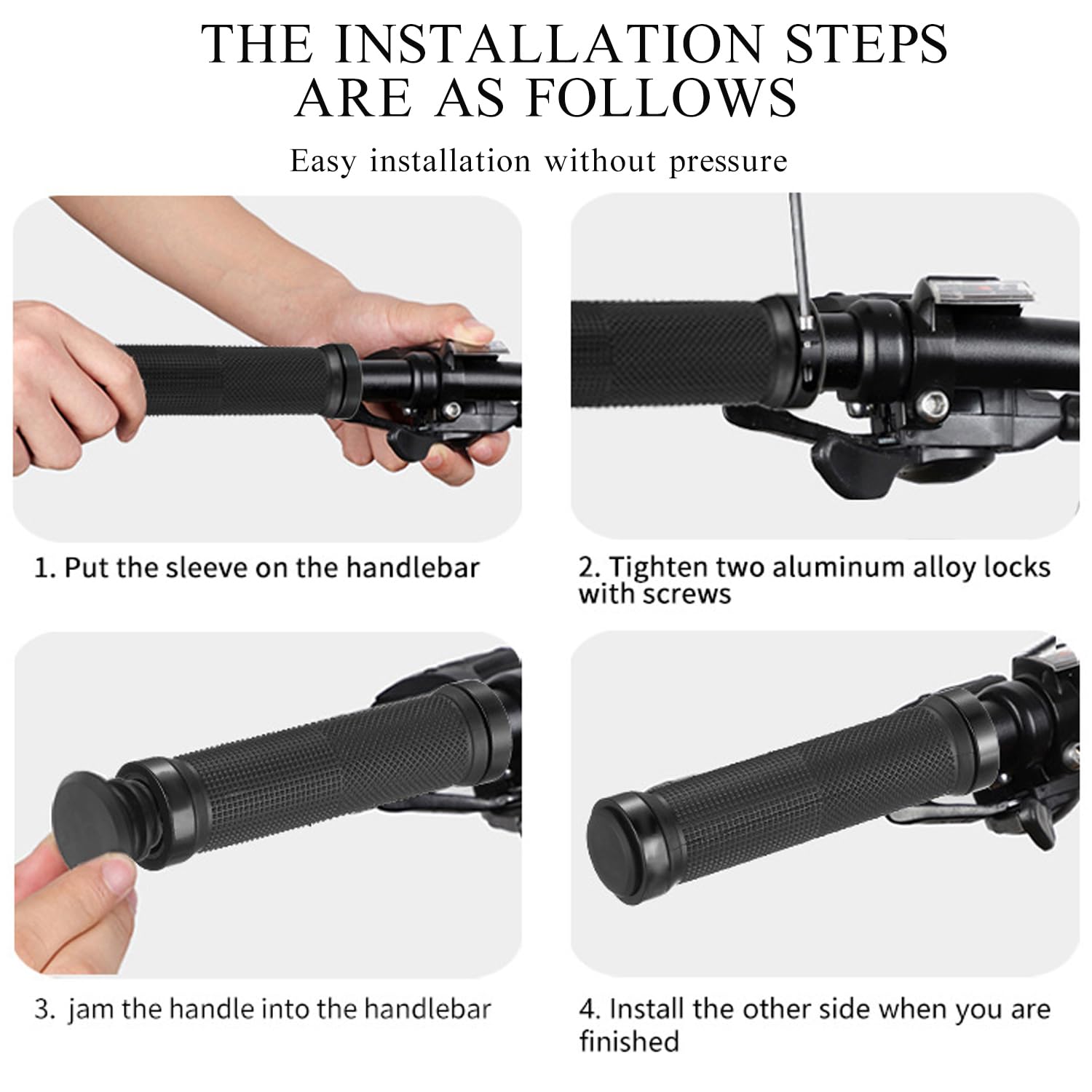 THE INSTALLATION STEPS ARE AS FOLLOWS

Easy installation without pressure

1. Put the sleeve on the handlebar

2. Tighten two aluminum alloy locks with screws

3. jam the handle into the handlebar

4. Install the other side when you are finished