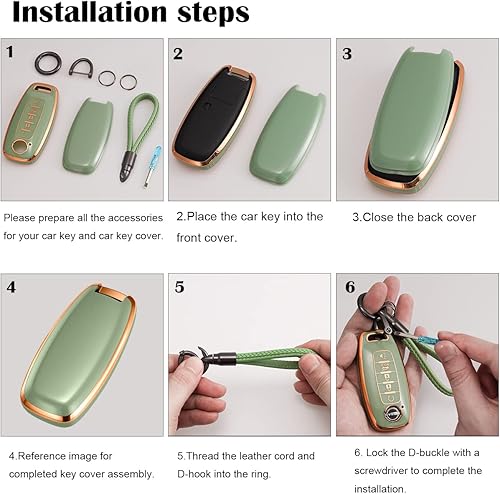 Installation steps

1

Please prepare all the accessories for your car key and car key cover.

2

2.Place the car key into the front cover.

3

3.Close the back cover

4

4.Reference image for completed key cover assembly.

5

5.Thread the leather cord and D-hook into the ring.

6

6. Lock the D-buckle with a screwdriver to complete the installation.