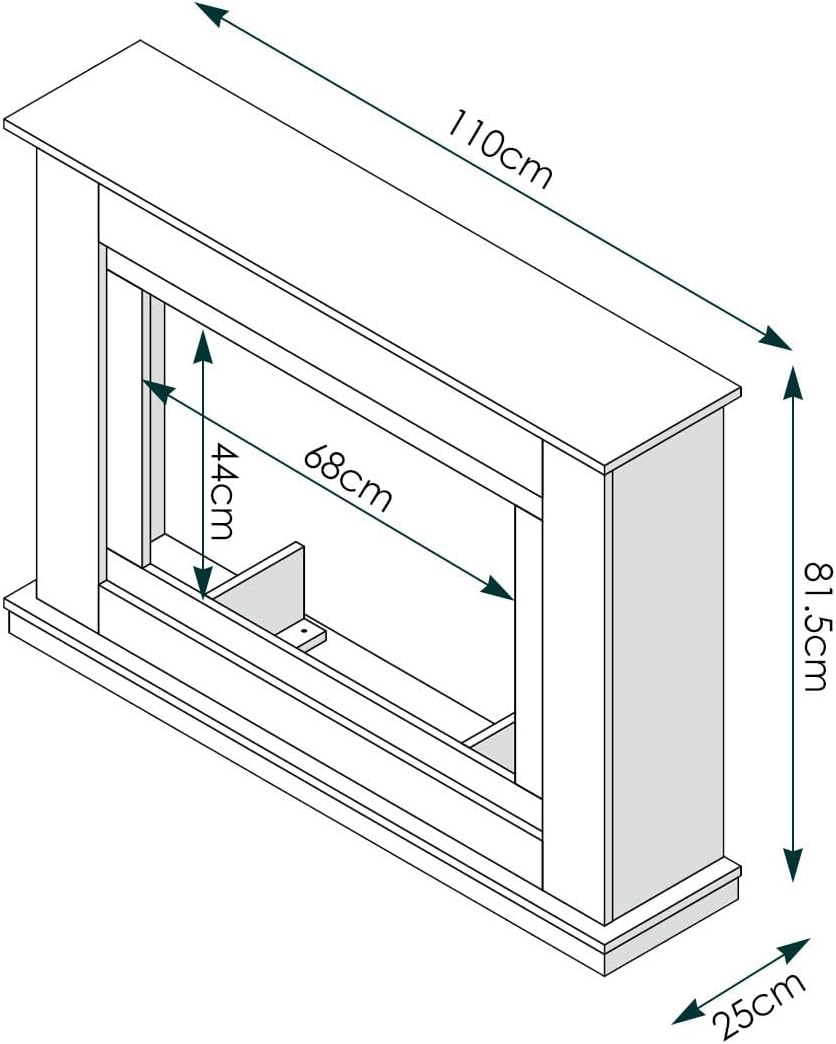 110cm

44cm

68cm

81.5cm

25cm