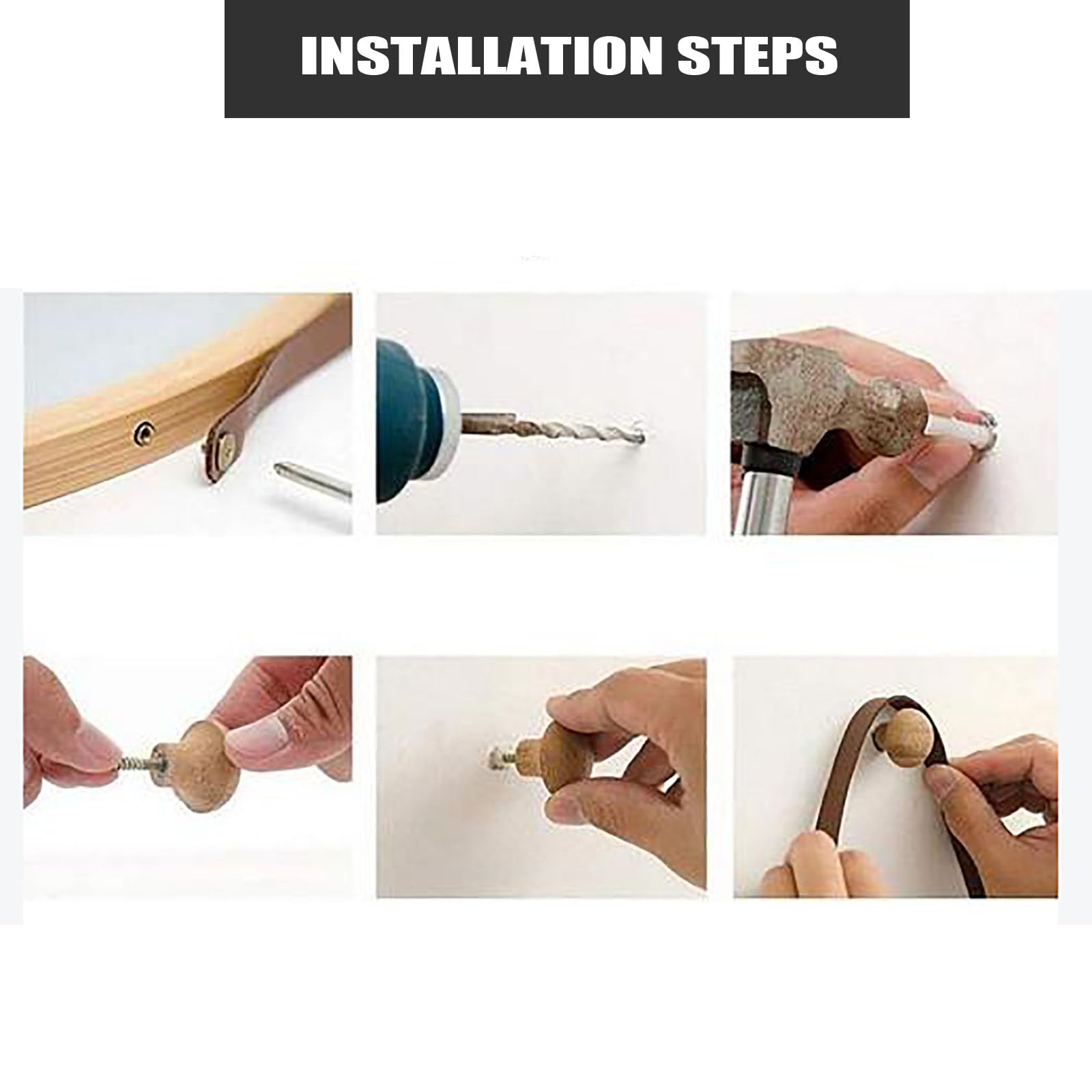 INSTALLATION STEPS