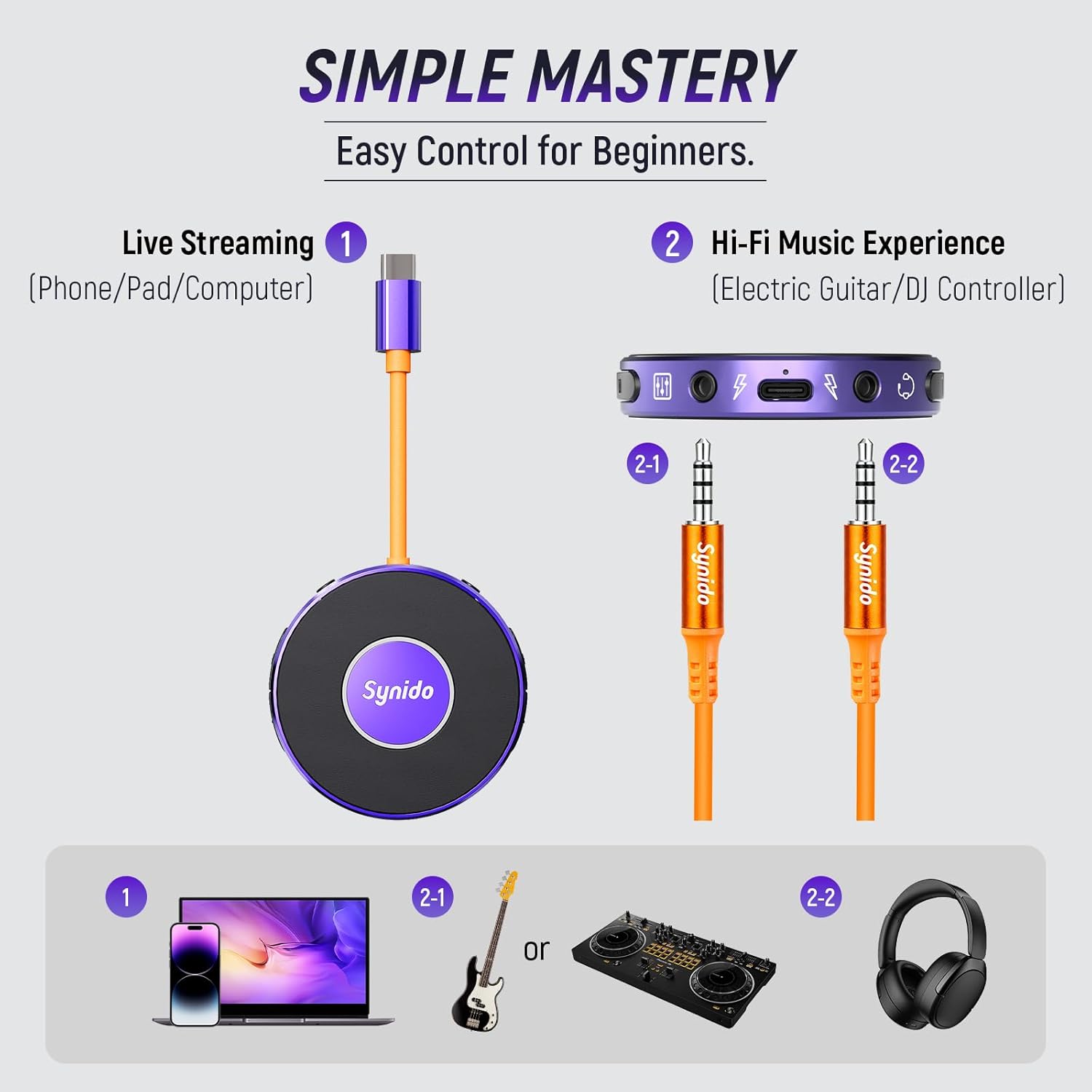 SIMPLE MASTERY

Easy Control for Beginners.

Live Streaming 1
(Phone/Pad/Computer)

2 Hi-Fi Music Experience
(Electric Guitar/DJ Controller)

2-1

2-2

Synido

Synido

Synido

1

2-1

or

2-2