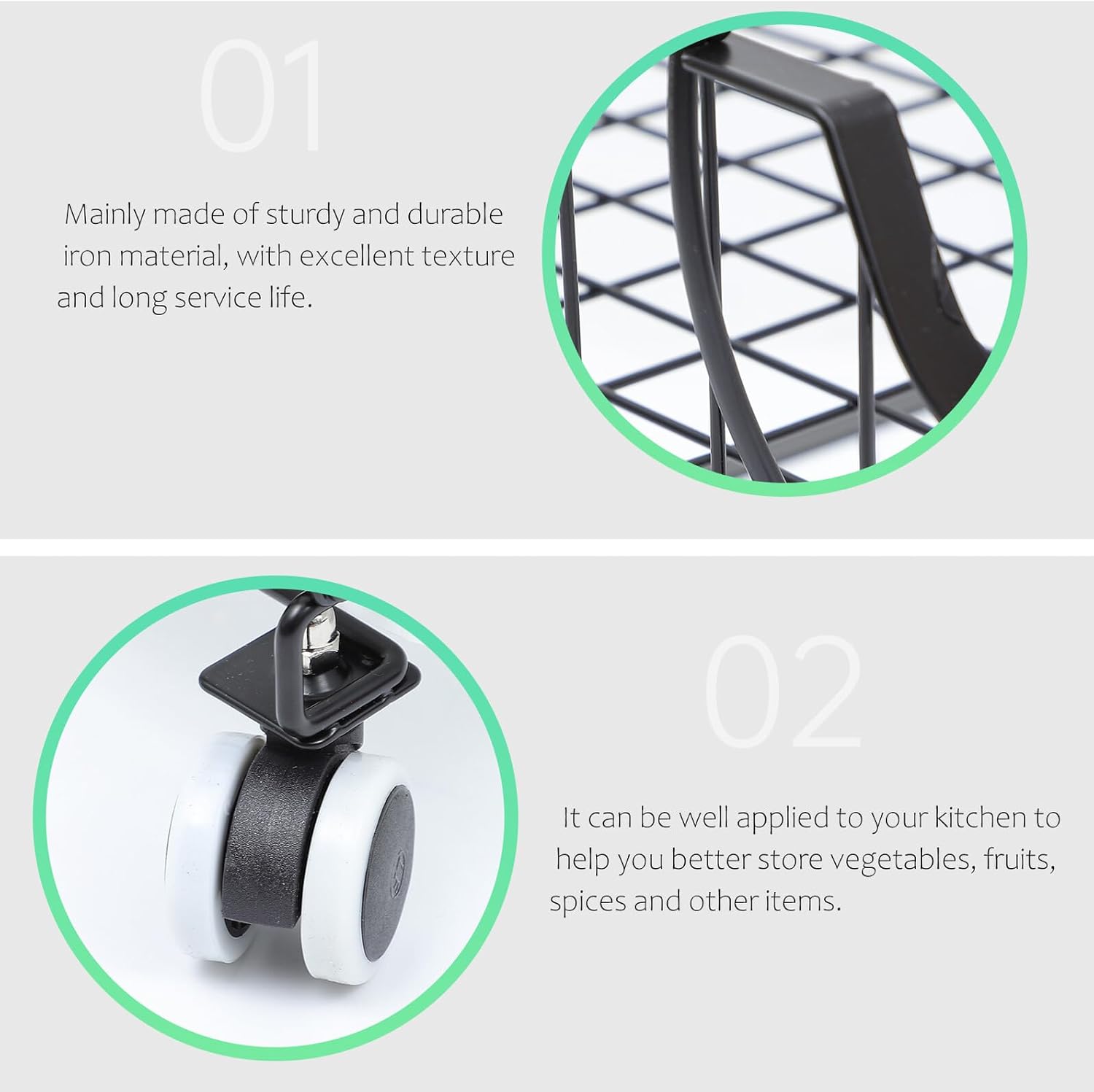 01

Mainly made of sturdy and durable iron material, with excellent texture and long service life.

02

It can be well applied to your kitchen to help you better store vegetables, fruits, spices and other items.