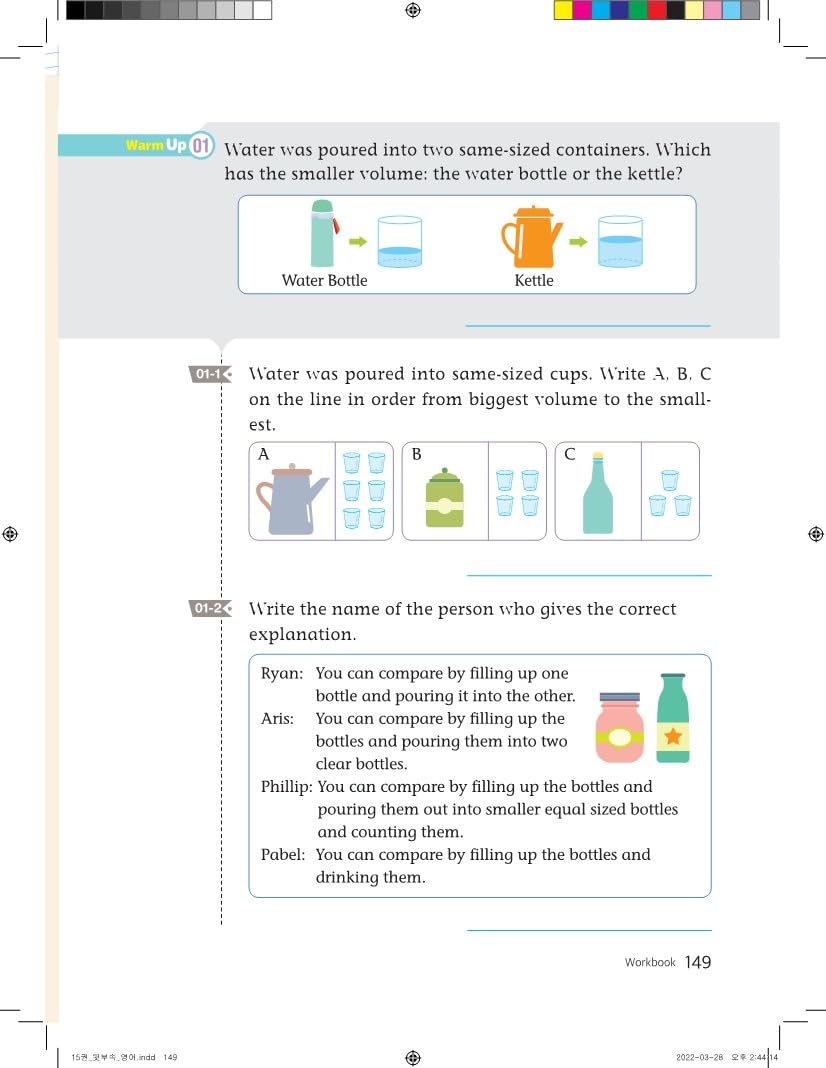 Warm Up 01 Water was poured into two same-sized containers. Which has the smaller volume: the water bottle or the kettle?

Water Bottle

Kettle

01-1 Water was poured into same-sized cups. Write A, B, C on the line in order from biggest volume to the smallest.

A

B

C

01-2 Write the name of the person who gives the correct explanation.

Ryan: You can compare by filling up one bottle and pouring it into the other.
Aris: You can compare by filling up the bottles and pouring them into two clear bottles.
Phillip: You can compare by filling up the bottles and pouring them out into smaller equal sized bottles and counting them.
Pabel: You can compare by filling up the bottles and drinking them.

Workbook 149

15권_맞부속_영어.indd 149

2022-03-28 오후 2:44:14