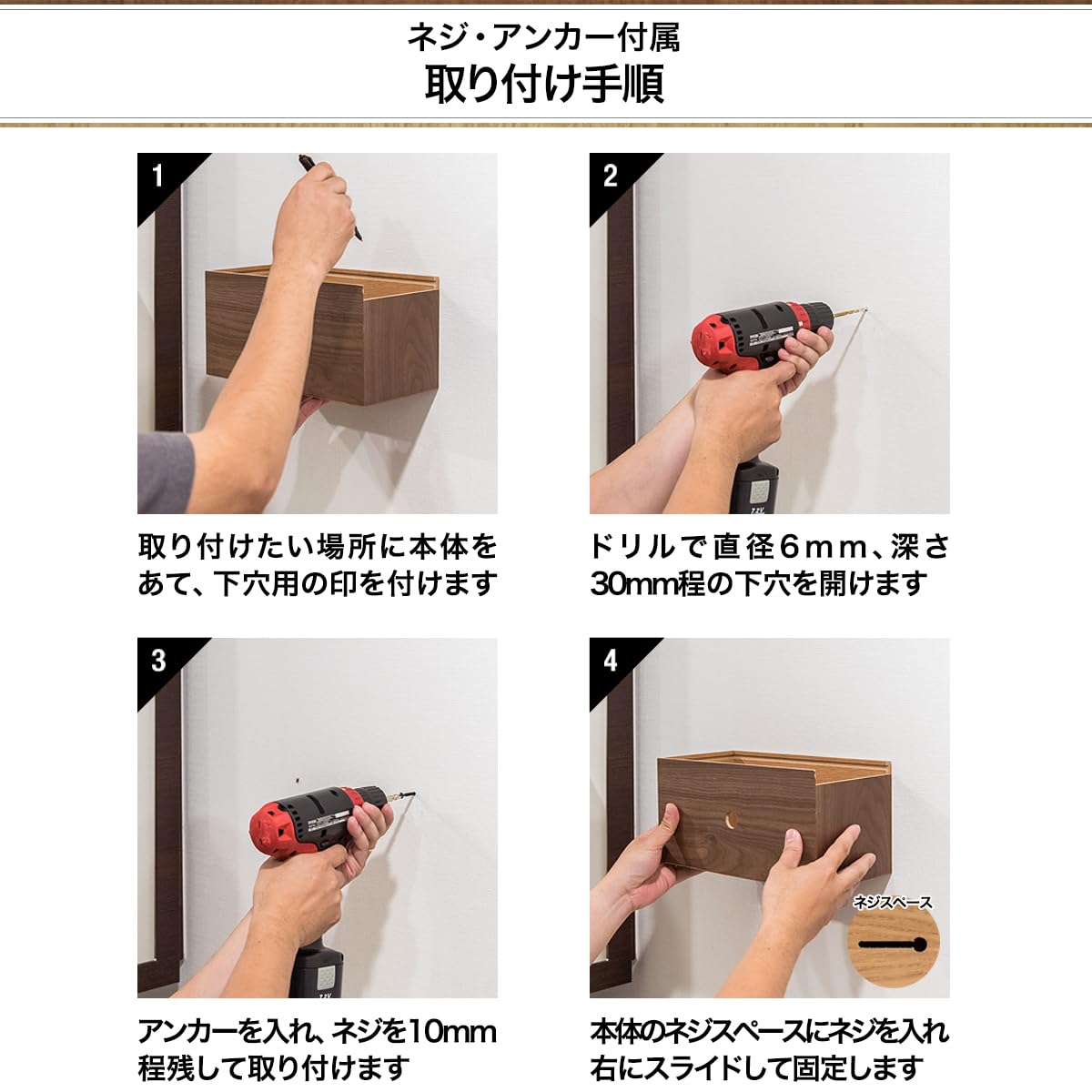 ネジ・アンカー付属
取り付け手順

1

取り付けたい場所に本体をあて、下穴用の印を付けます

2

ドリルで直径6mm、深さ30mm程の下穴を開けます

3

アンカーを入れ、ネジを10mm程残して取り付けます

4

ネジスペース

本体のネジスペースにネジを入れ右にスライドして固定します