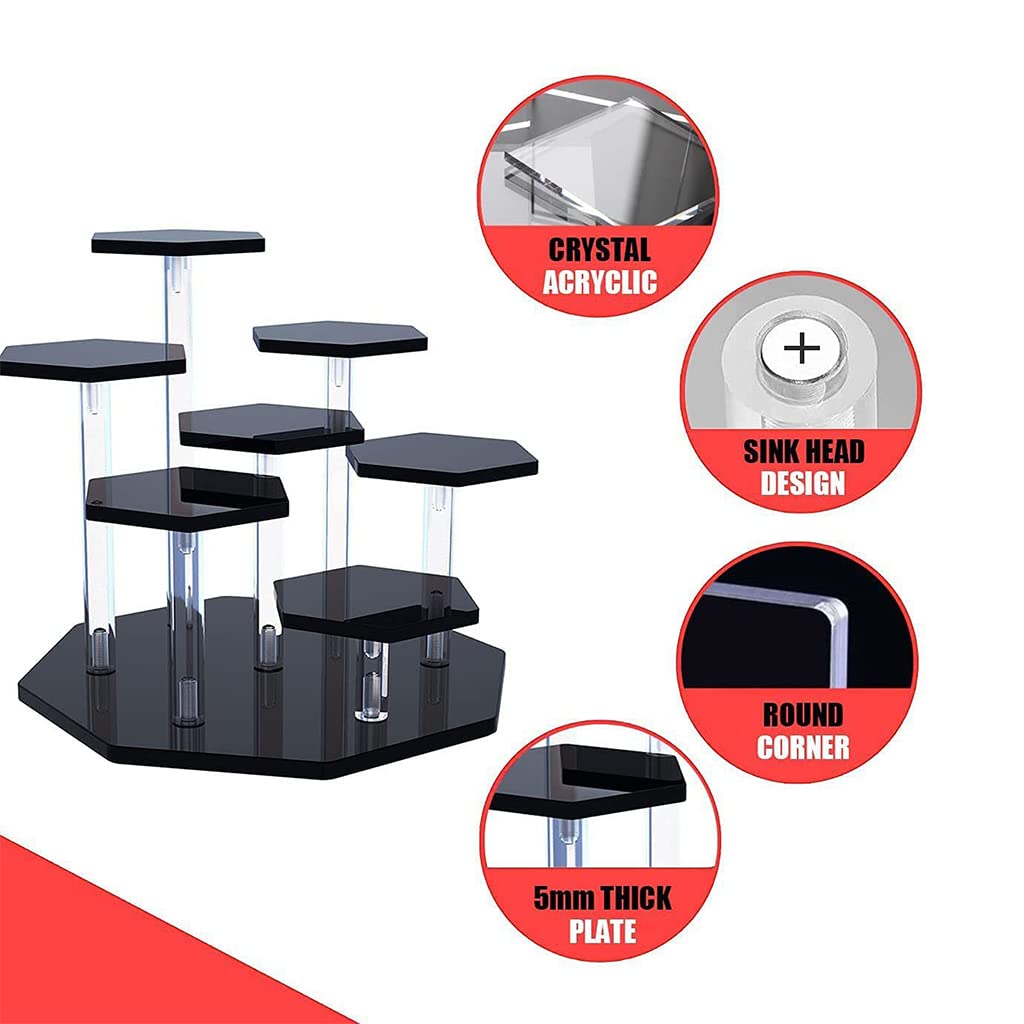 CRYSTAL ACRYCLIC

SINK HEAD DESIGN

ROUND CORNER

5mm THICK PLATE