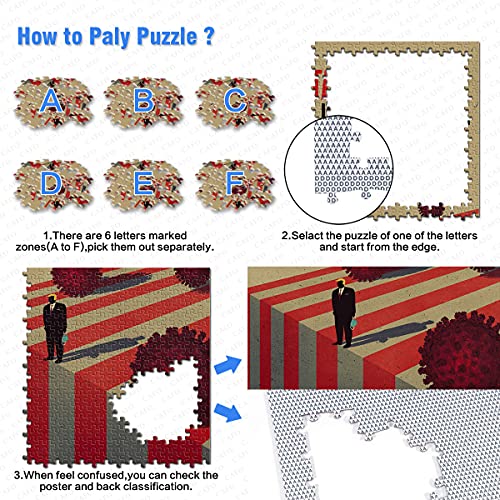 How to Paly Puzzle ?

A B C

D E F

1.There are 6 letters marked zones(A to F),pick them out separately.

2.Selact the puzzle of one of the letters and start from the edge.

3.When feel confused,you can check the poster and back classification.