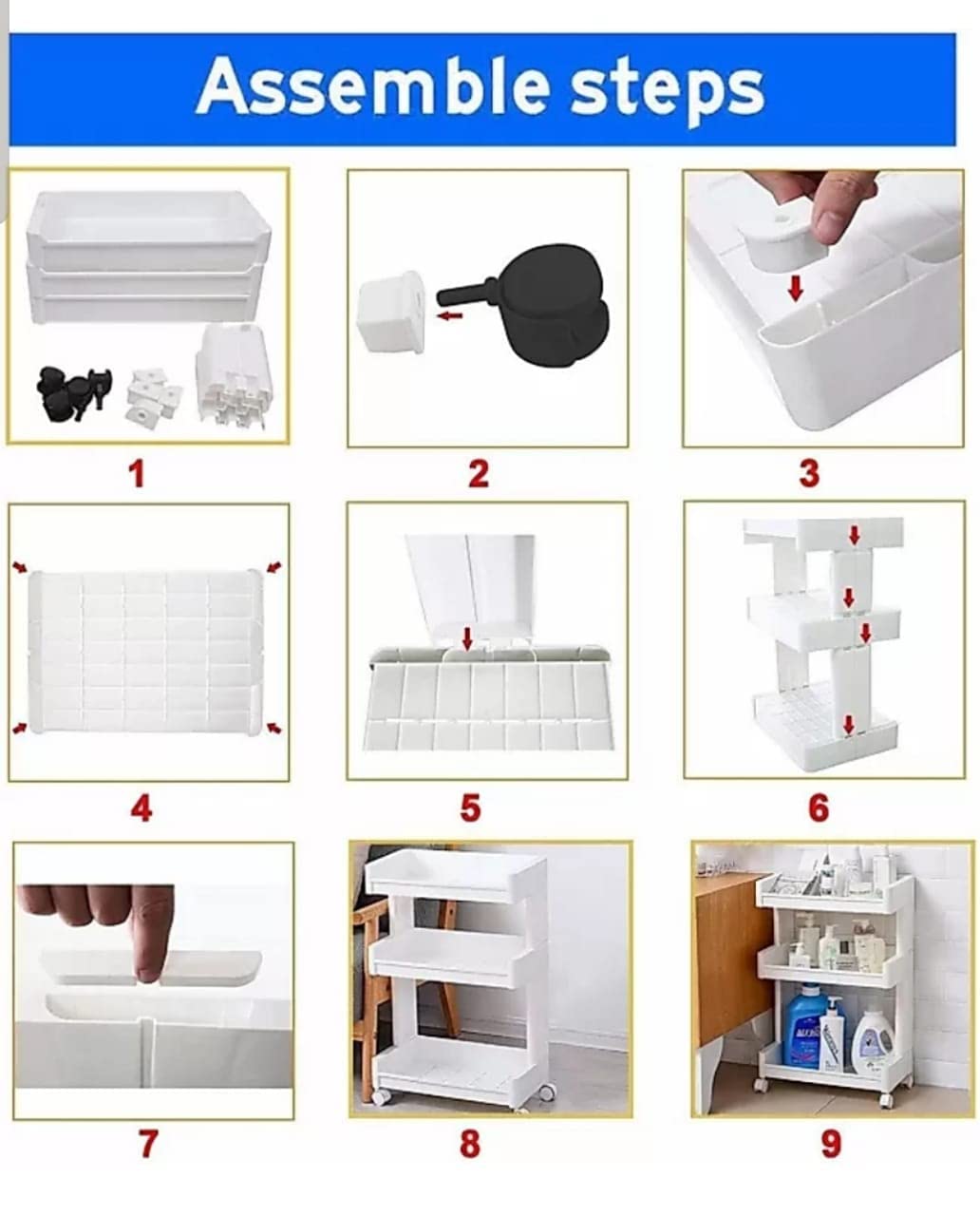 Assemble steps

1

2

3

4

5

6

7

8

9