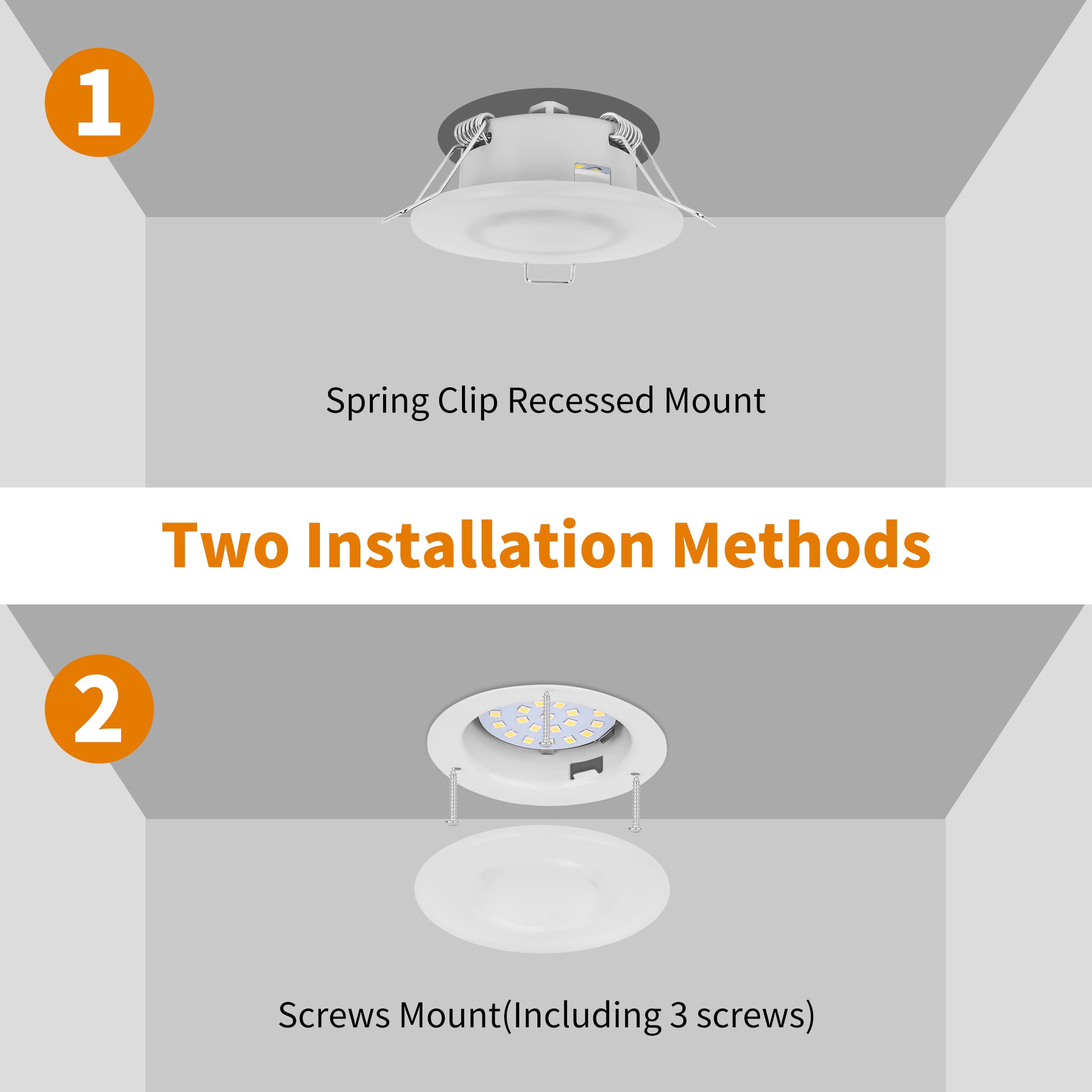 1

Spring Clip Recessed Mount

Two Installation Methods

2

Screws Mount(Including 3 screws)