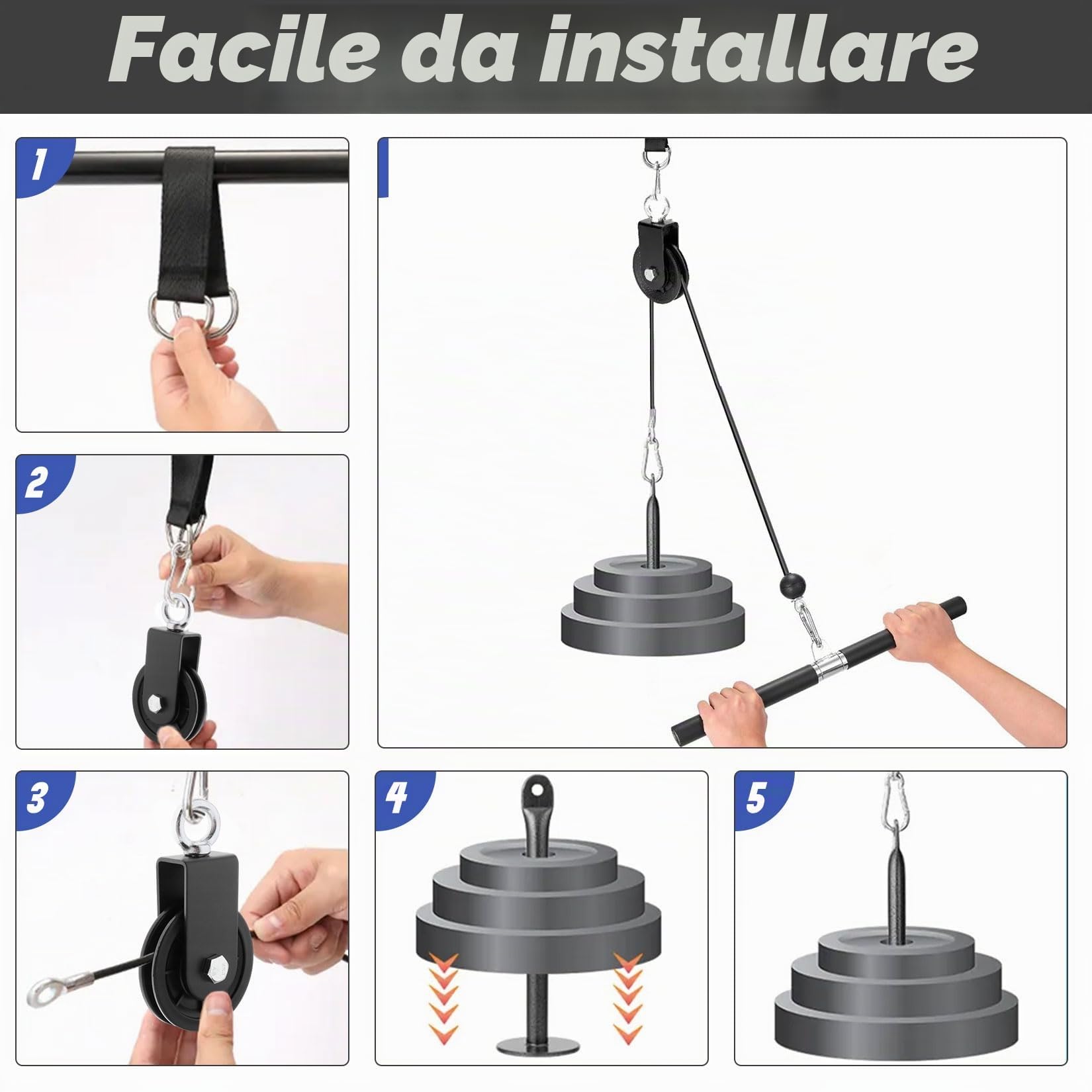 Facile da installare

1

2

3

4

5