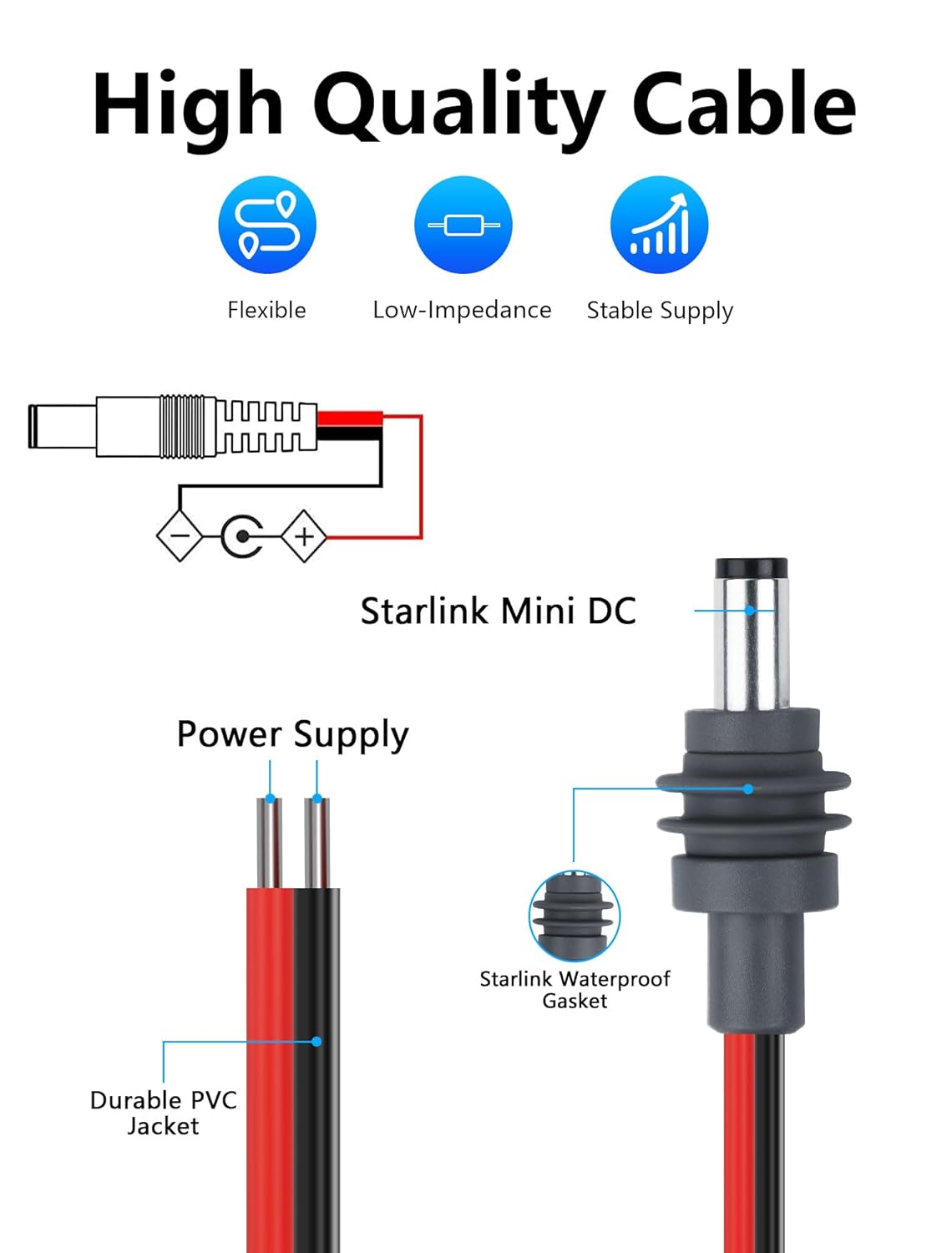 High Quality Cable

Flexible

Low-Impedance

Stable Supply

−

+

Starlink Mini DC

Power Supply

Starlink Waterproof Gasket

Durable PVC Jacket