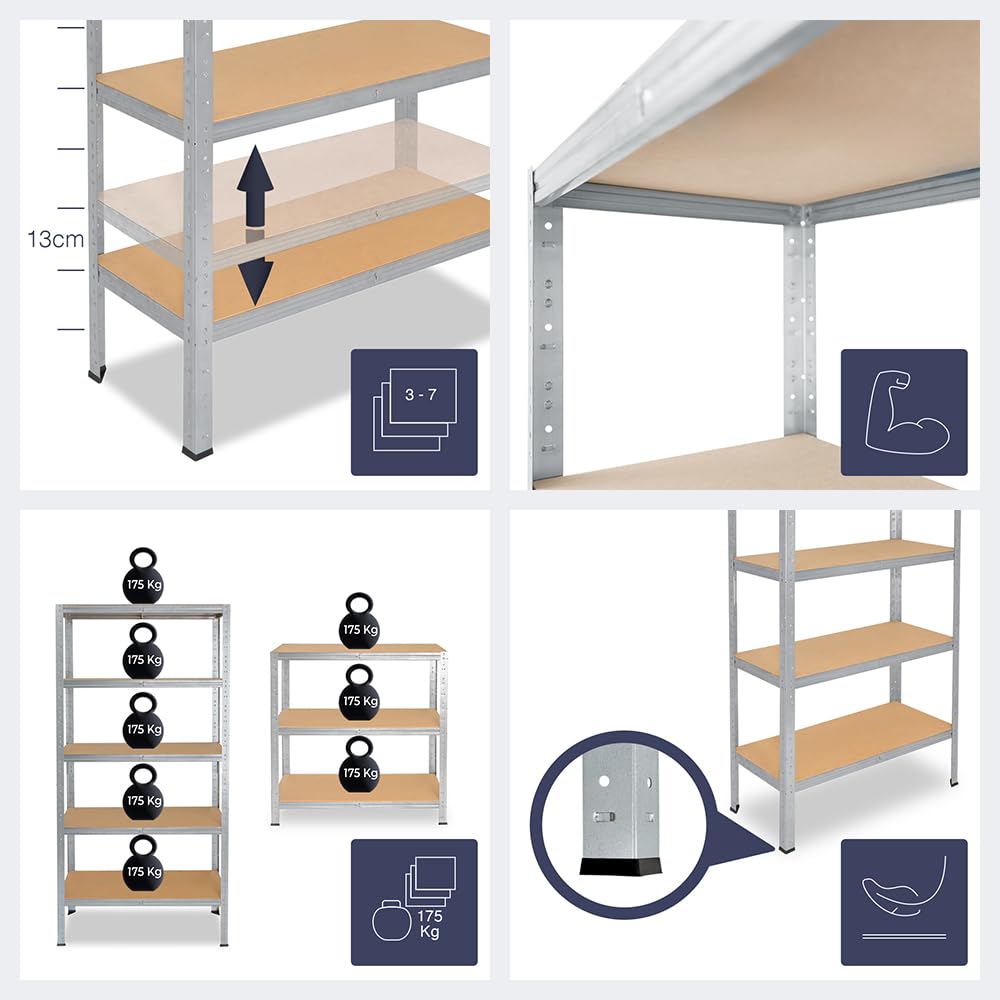 13cm

3 - 7

175 Kg

175 Kg

175 Kg

175 Kg

175 Kg

175 Kg

175 Kg

175 Kg

175 Kg