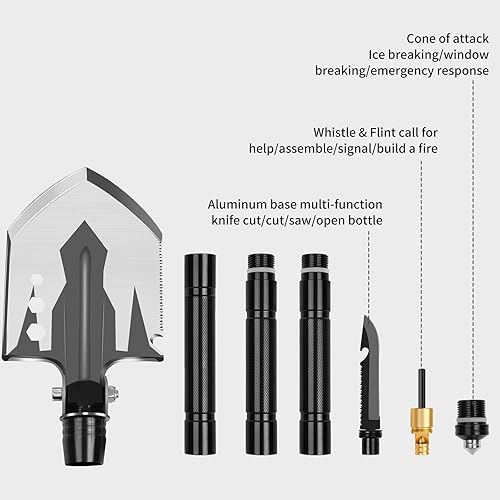 Cone of attack
Ice breaking/window breaking/emergency response

Whistle & Flint call for help/assemble/signal/build a fire

Aluminum base multi-function knife cut/cut/saw/open bottle