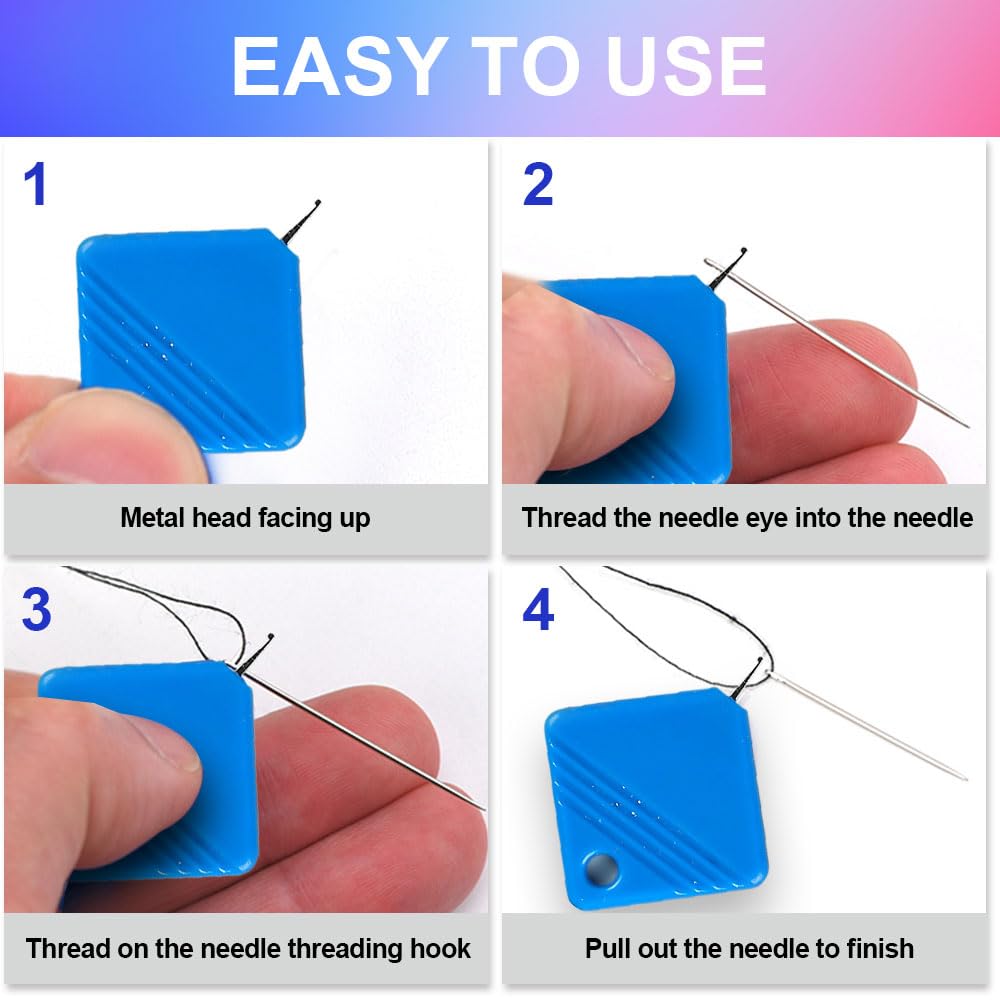 EASY TO USE

1

Metal head facing up

2

Thread the needle eye into the needle

3

Thread on the needle threading hook

4

Pull out the needle to finish