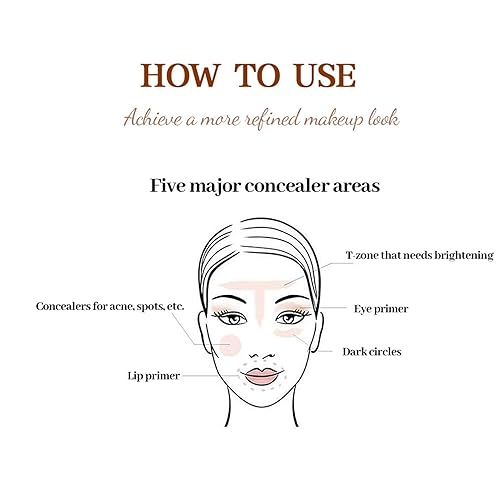 HOW TO USE

Achieve a more refined makeup look

Five major concealer areas

T-zone that needs brightening

Concealers for acne, spots, etc.

Eye primer

Dark circles

Lip primer