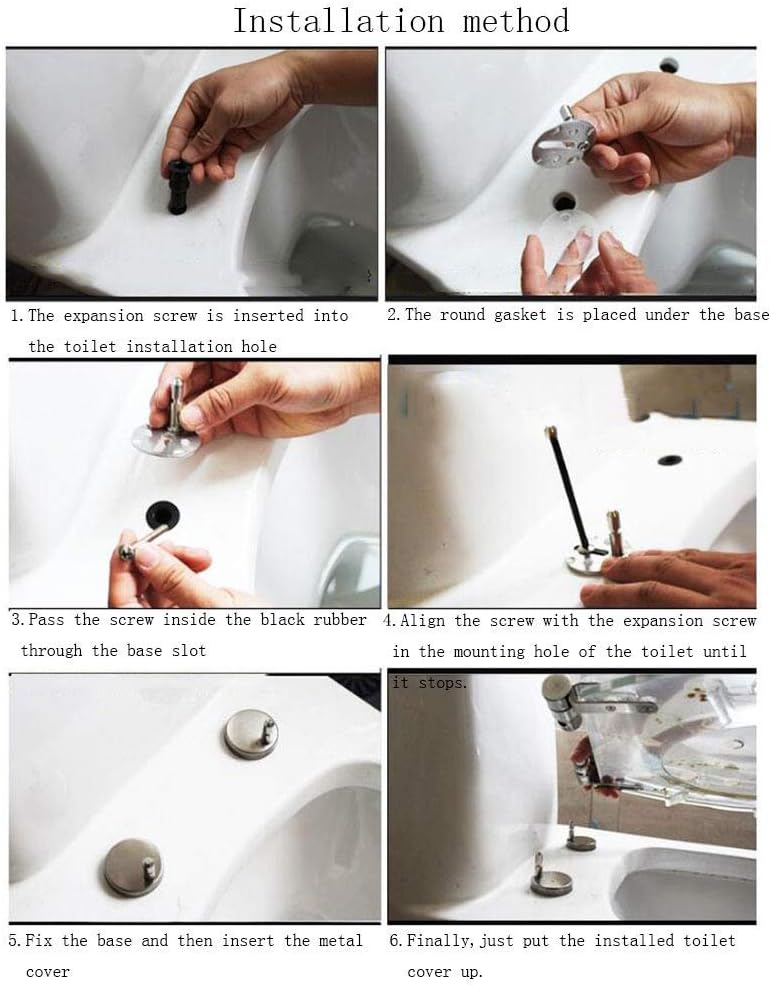 Installation method

1. The expansion screw is inserted into the toilet installation hole

2. The round gasket is placed under the base

3. Pass the screw inside the black rubber through the base slot

4. Align the screw with the expansion screw in the mounting hole of the toilet until it stops.

5. Fix the base and then insert the metal cover

6. Finally, just put the installed toilet cover up.