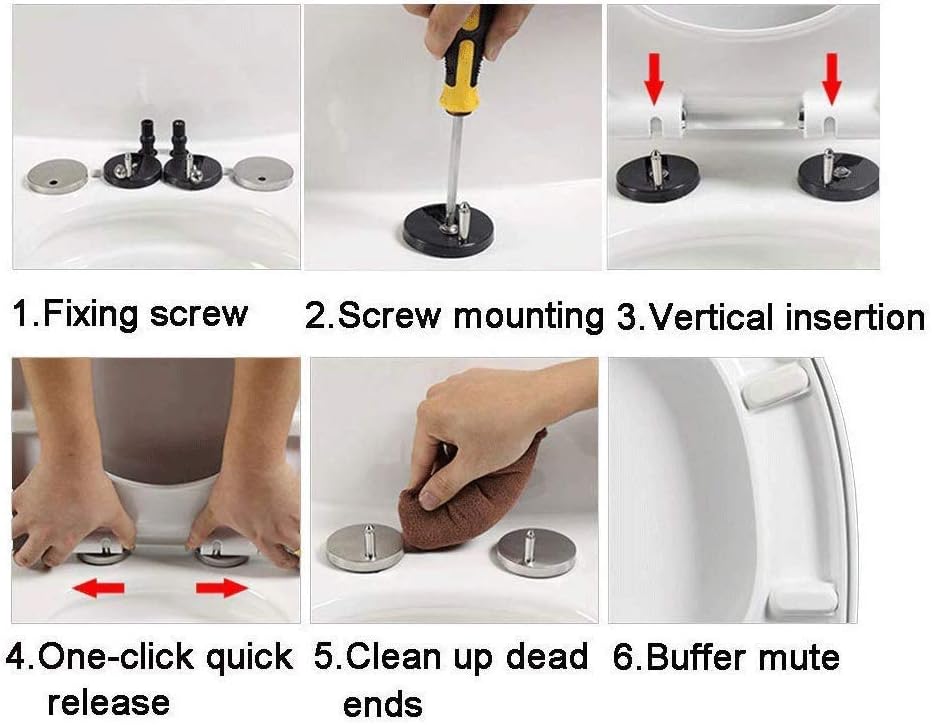 1.Fixing screw

2.Screw mounting

3.Vertical insertion

4.One-click quick release

5.Clean up dead ends

6.Buffer mute