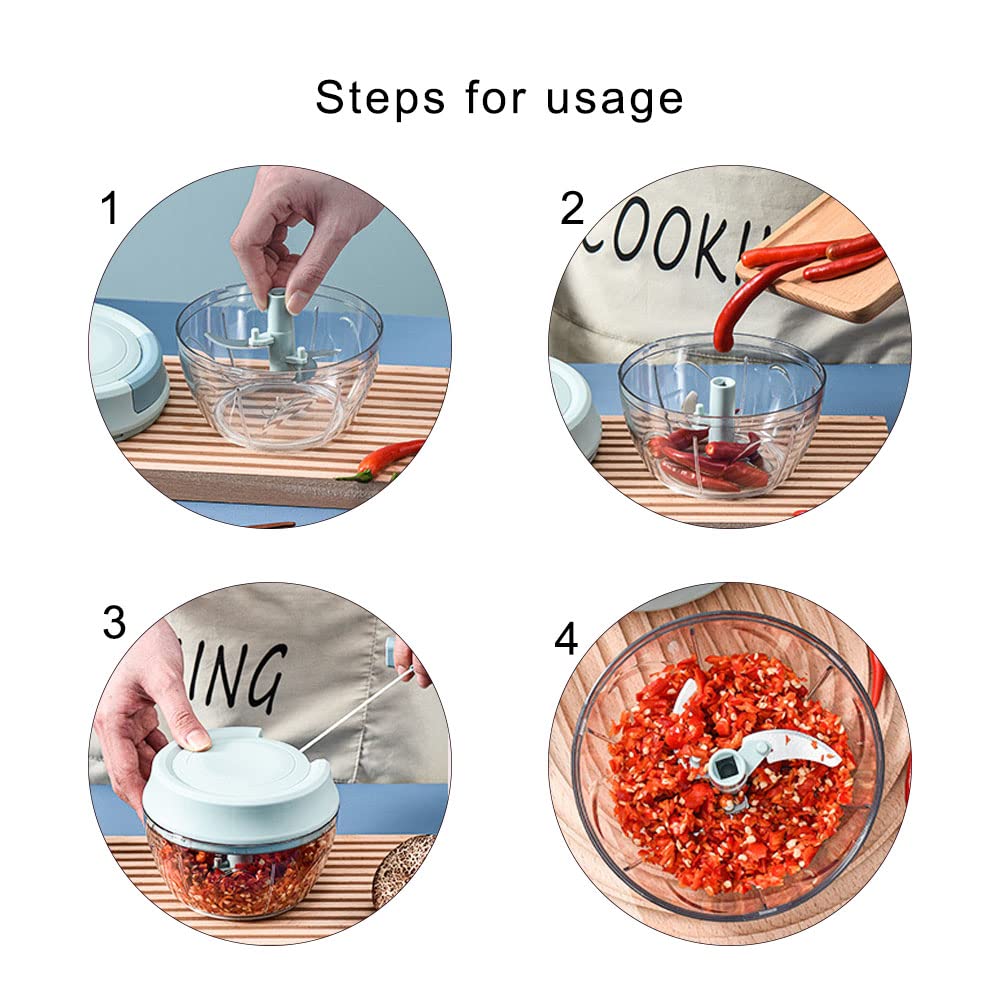 Steps for usage

1

2

COOKI

3

ING

4