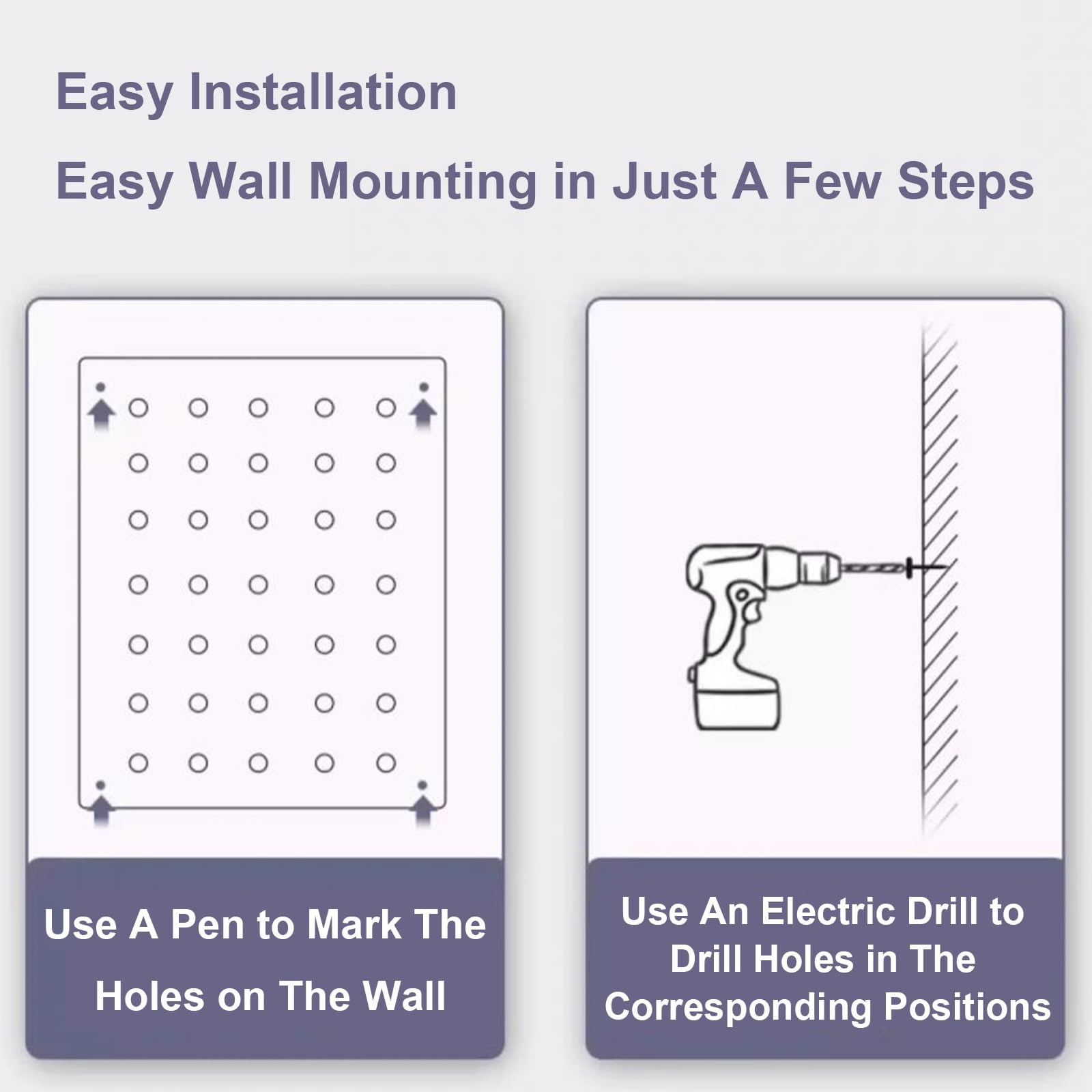 Easy Installation

Easy Wall Mounting in Just A Few Steps

Use A Pen to Mark The Holes on The Wall

Use An Electric Drill to Drill Holes in The Corresponding Positions