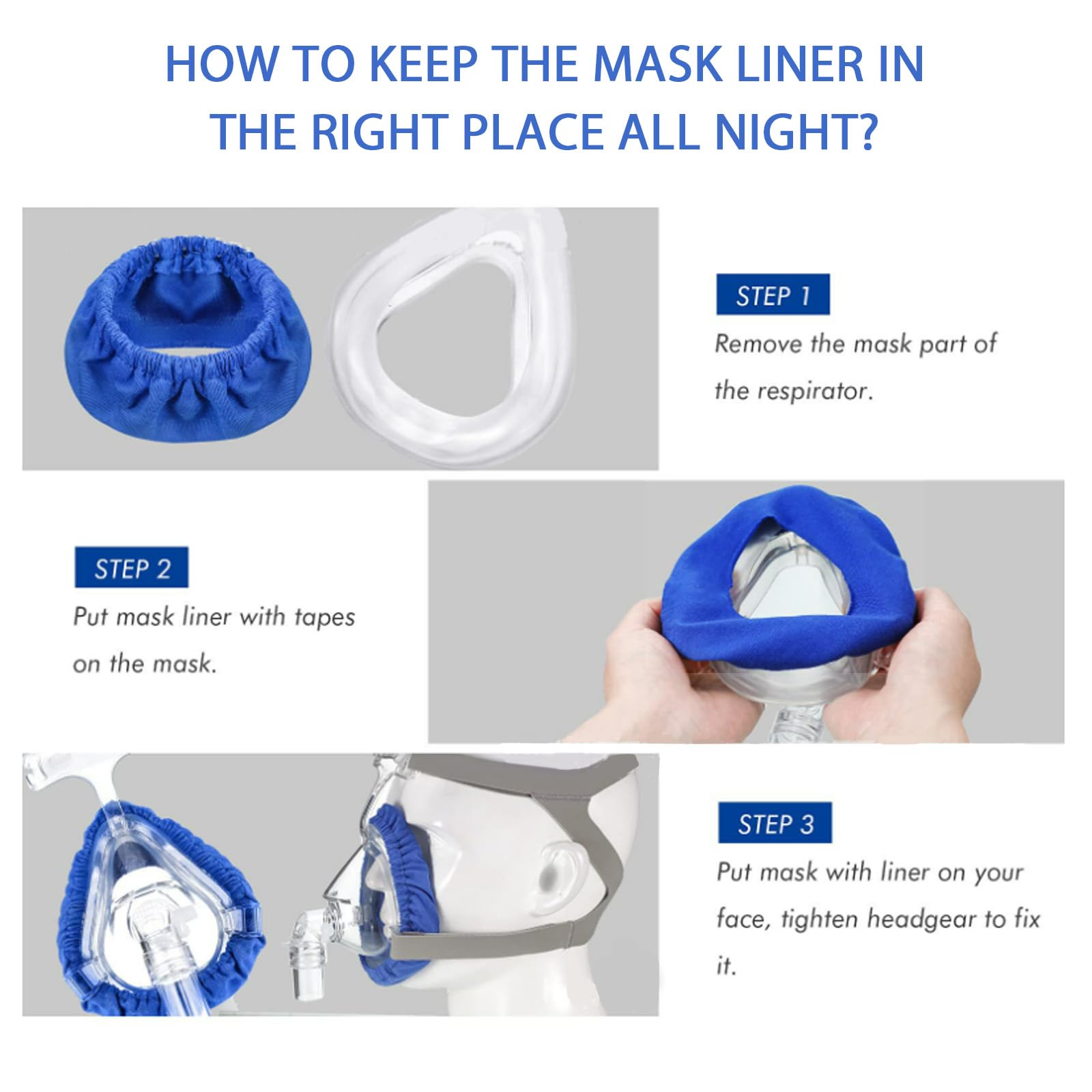 HOW TO KEEP THE MASK LINER IN THE RIGHT PLACE ALL NIGHT?

STEP 1

Remove the mask part of the respirator.

STEP 2

Put mask liner with tapes on the mask.

STEP 3

Put mask with liner on your face, tighten headgear to fix it.