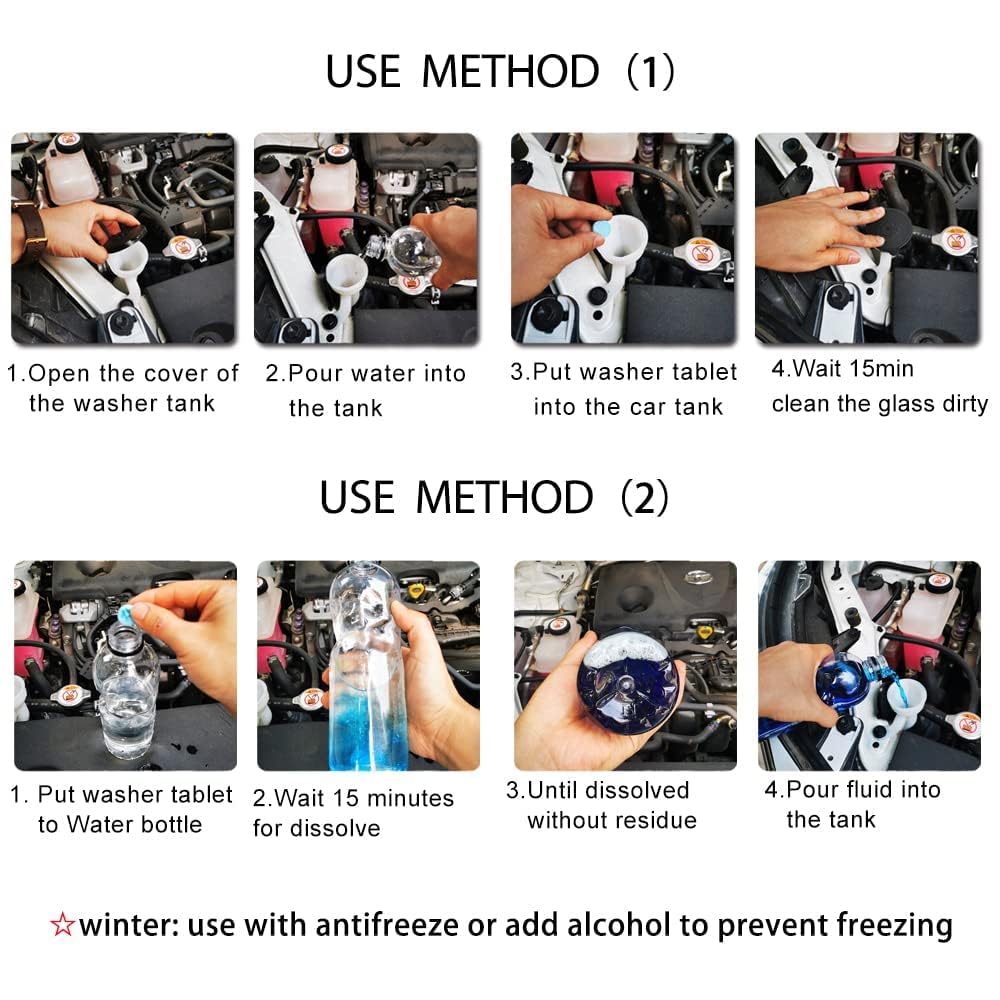 USE METHOD（1）

1.Open the cover of the washer tank

2.Pour water into the tank

3.Put washer tablet into the car tank

4.Wait 15min clean the glass dirty

USE METHOD（2）

1. Put washer tablet to Water bottle

2.Wait 15 minutes for dissolve

3.Until dissolved without residue

4.Pour fluid into the tank

☆winter: use with antifreeze or add alcohol to prevent freezing