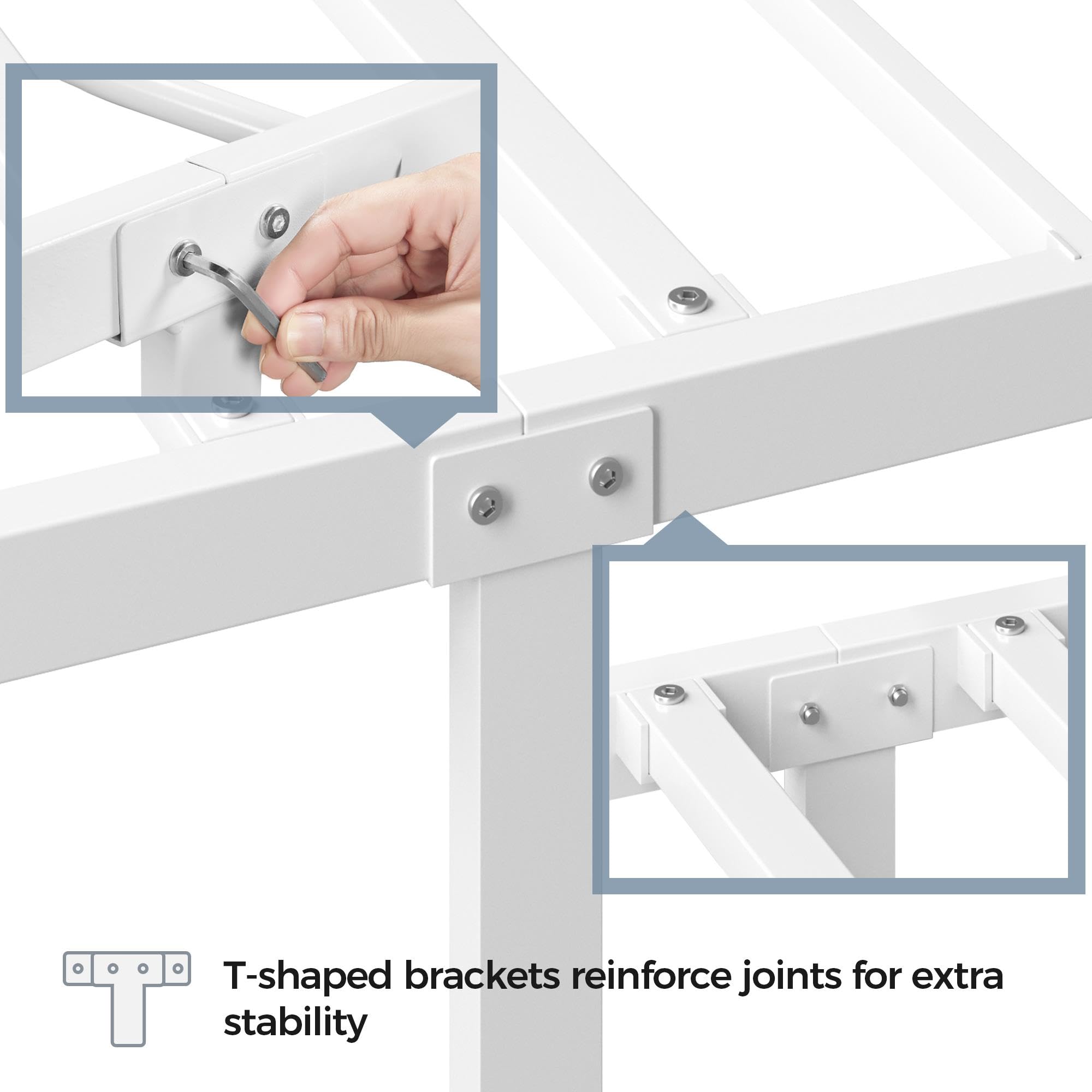 T-shaped brackets reinforce joints for extra stability