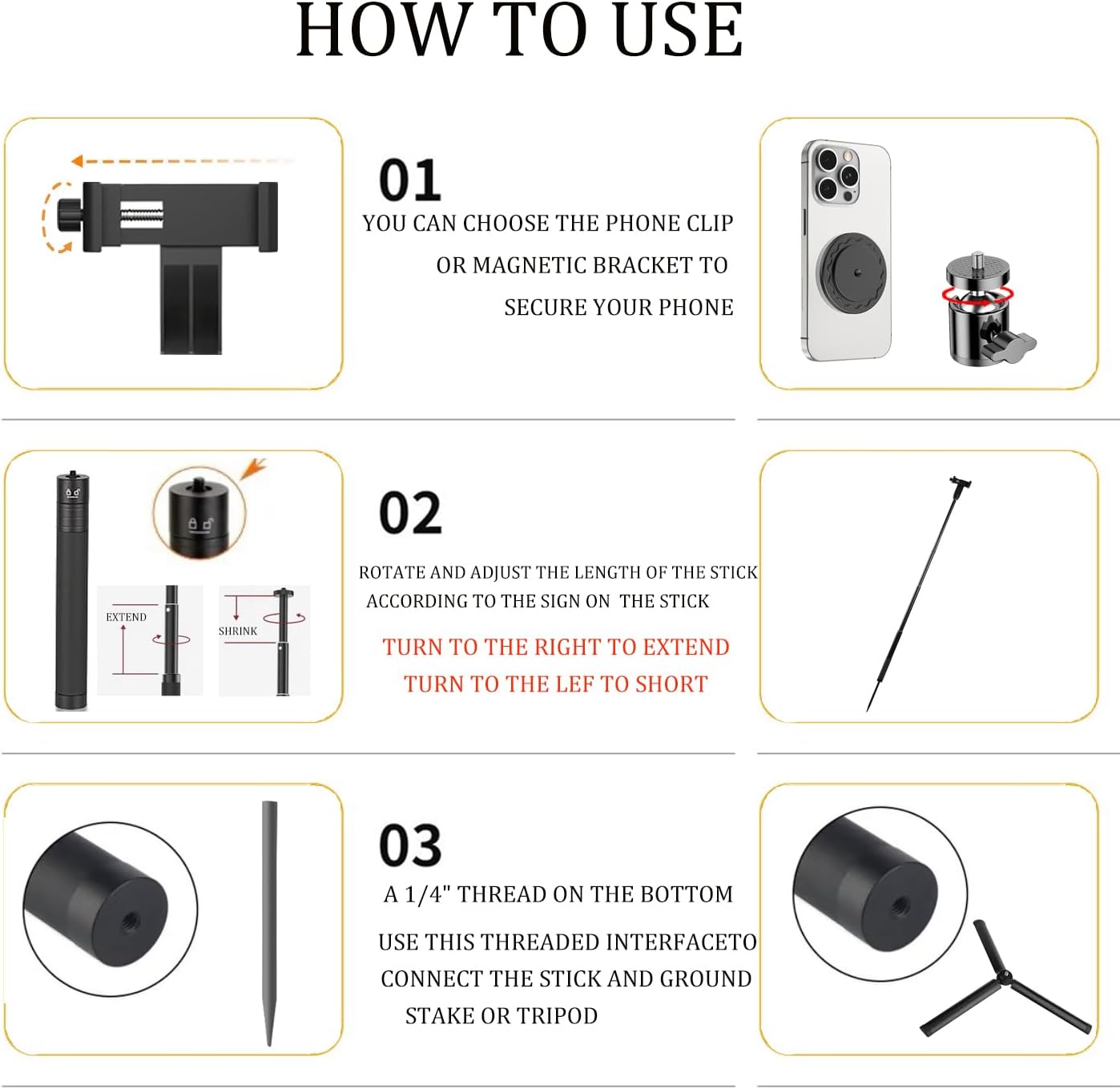 HOW TO USE

01

YOU CAN CHOOSE THE PHONE CLIP OR MAGNETIC BRACKET TO SECURE YOUR PHONE

EXTEND

SHRINK

02

ROTATE AND ADJUST THE LENGTH OF THE STICK ACCORDING TO THE SIGN ON THE STICK

TURN TO THE RIGHT TO EXTEND
TURN TO THE LEF TO SHORT

03

A 1/4" THREAD ON THE BOTTOM

USE THIS THREADED INTERFACETO CONNECT THE STICK AND GROUND STAKE OR TRIPOD