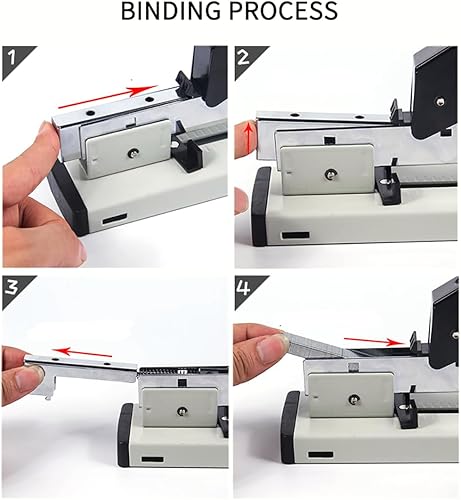 BINDING PROCESS

1

2

3

4