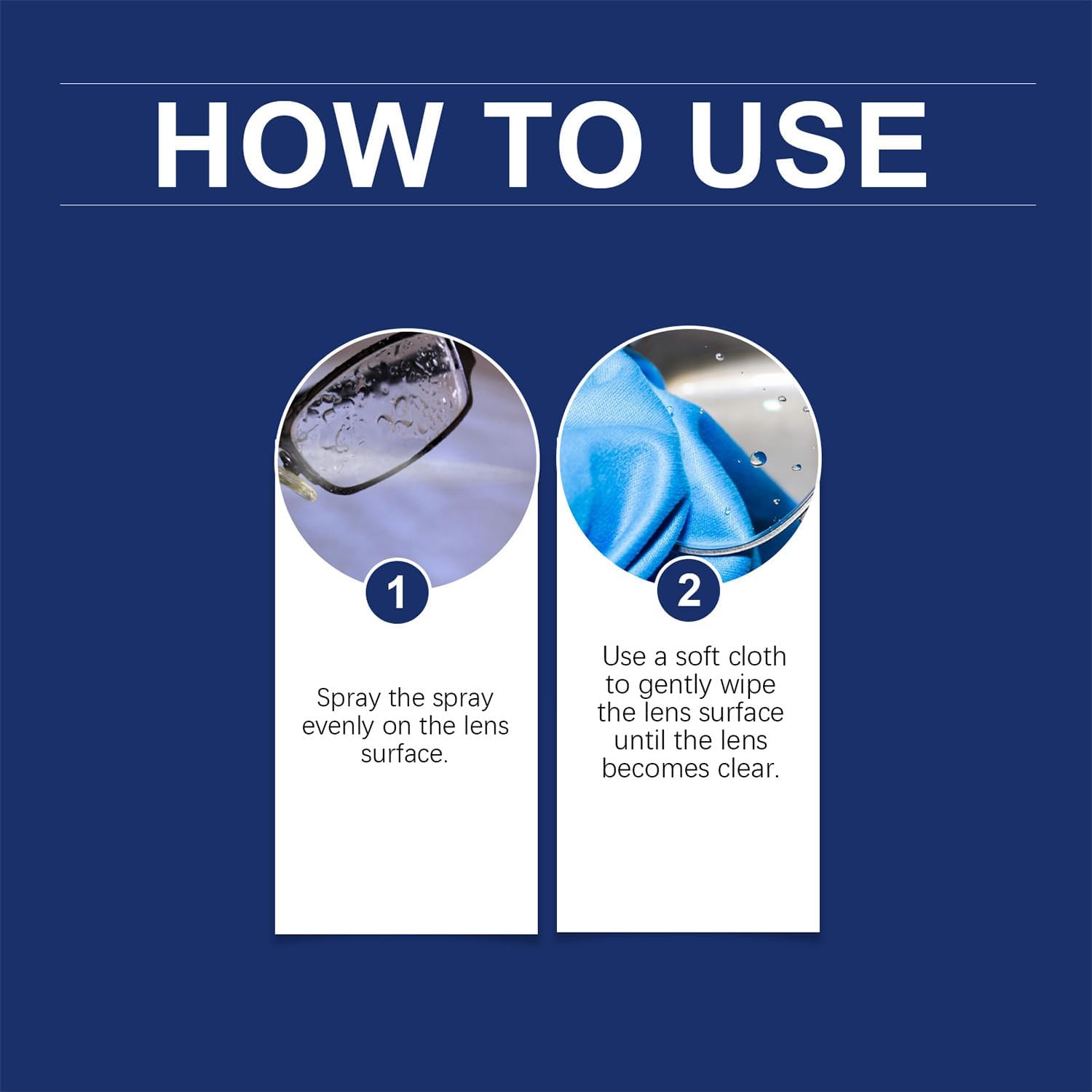 HOW TO USE

1

Spray the spray evenly on the lens surface.

2

Use a soft cloth to gently wipe the lens surface until the lens becomes clear.