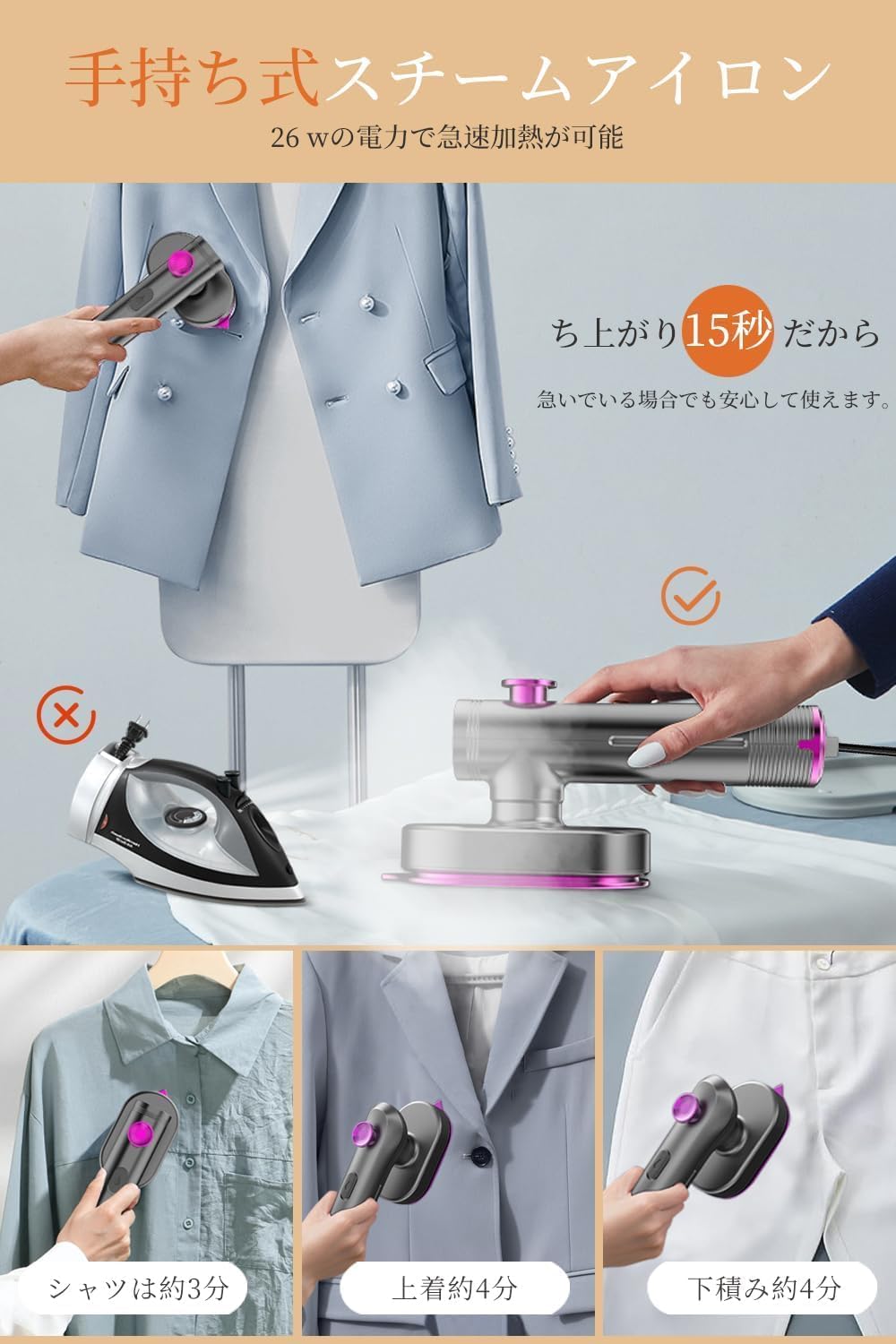 手持ち式スチームアイロン

26 wの電力で急速加熱が可能

ち上がり15秒だから

急いでいる場合でも安心して使えます。

シャツは約3分

上着約4分

下積み約4分