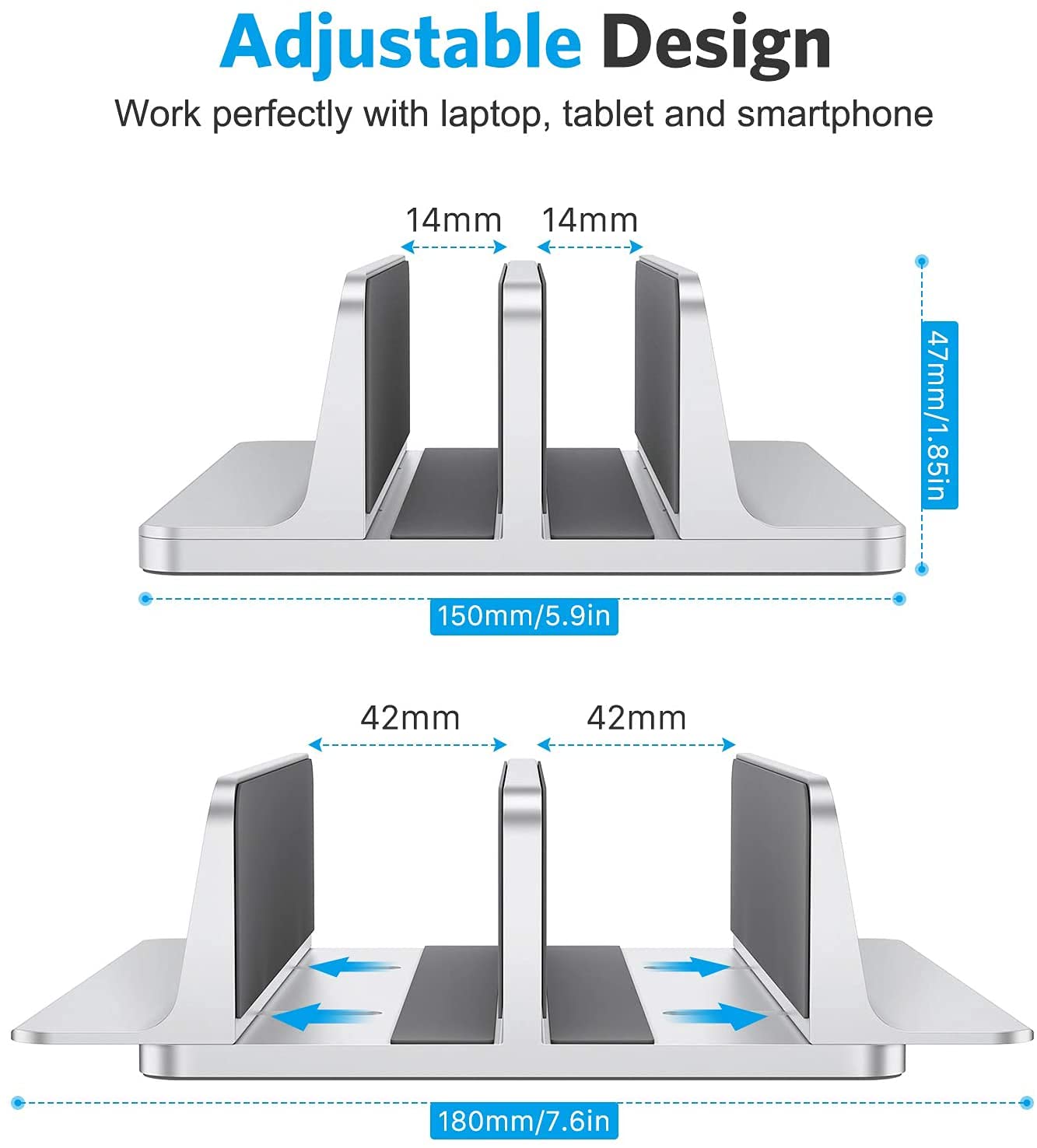 Adjustable Design

Work perfectly with laptop, tablet and smartphone

14mm 14mm

47mm/1.85in

150mm/5.9in

42mm 42mm

180mm/7.6in