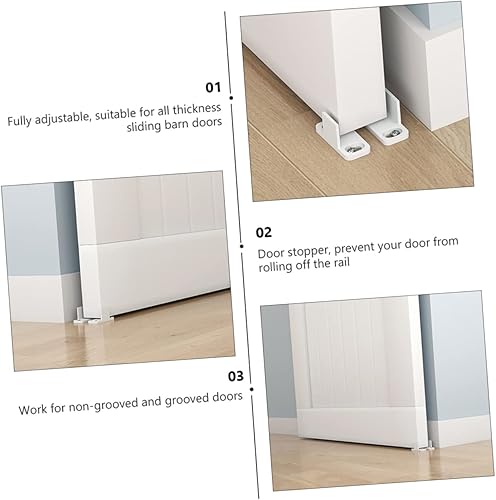 01
Fully adjustable, suitable for all thickness sliding barn doors

02
Door stopper, prevent your door from rolling off the rail

03
Work for non-grooved and grooved doors