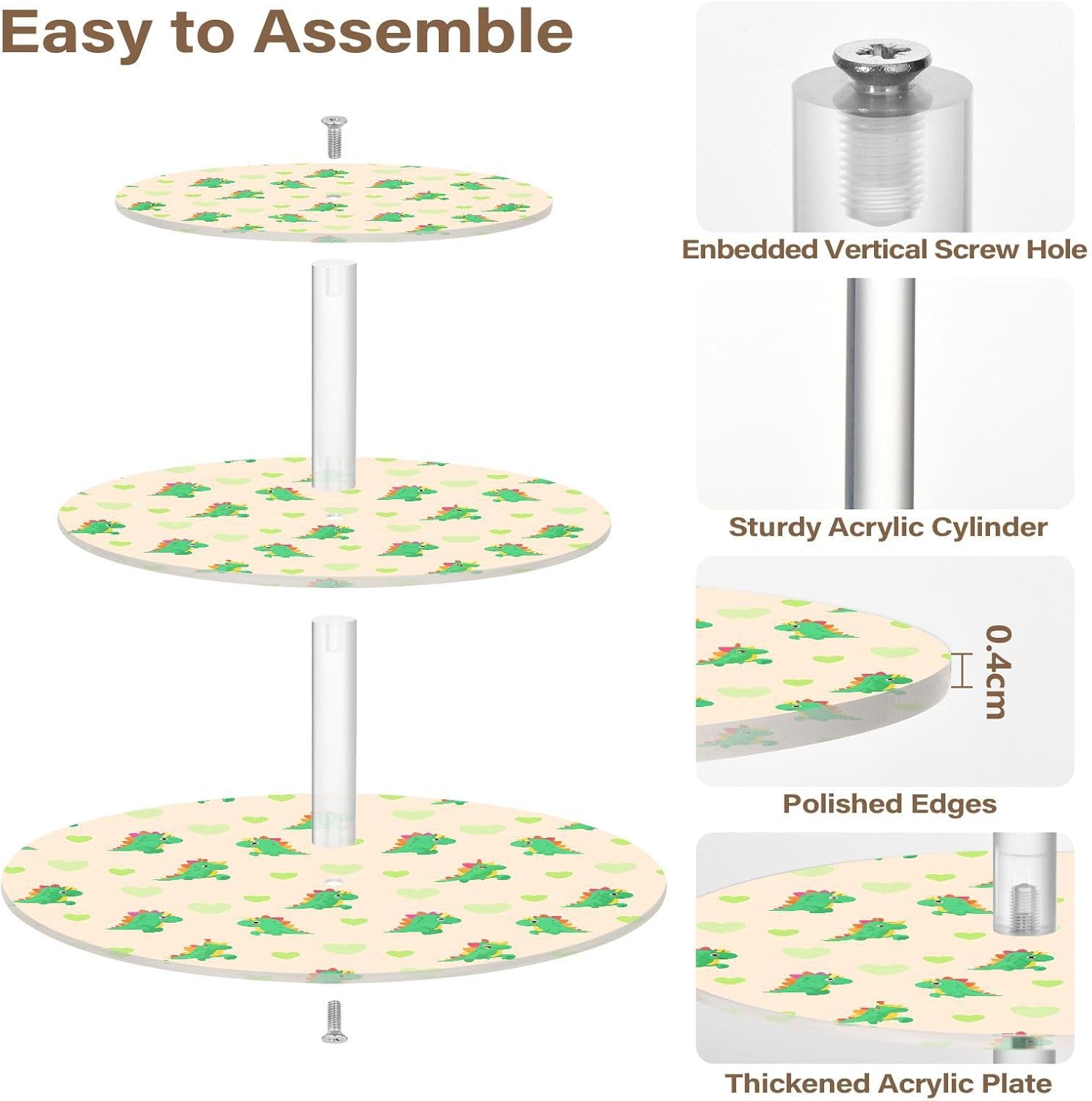 Easy to Assemble

Enbedded Vertical Screw Hole

Sturdy Acrylic Cylinder

0.4cm

Polished Edges

Thickened Acrylic Plate