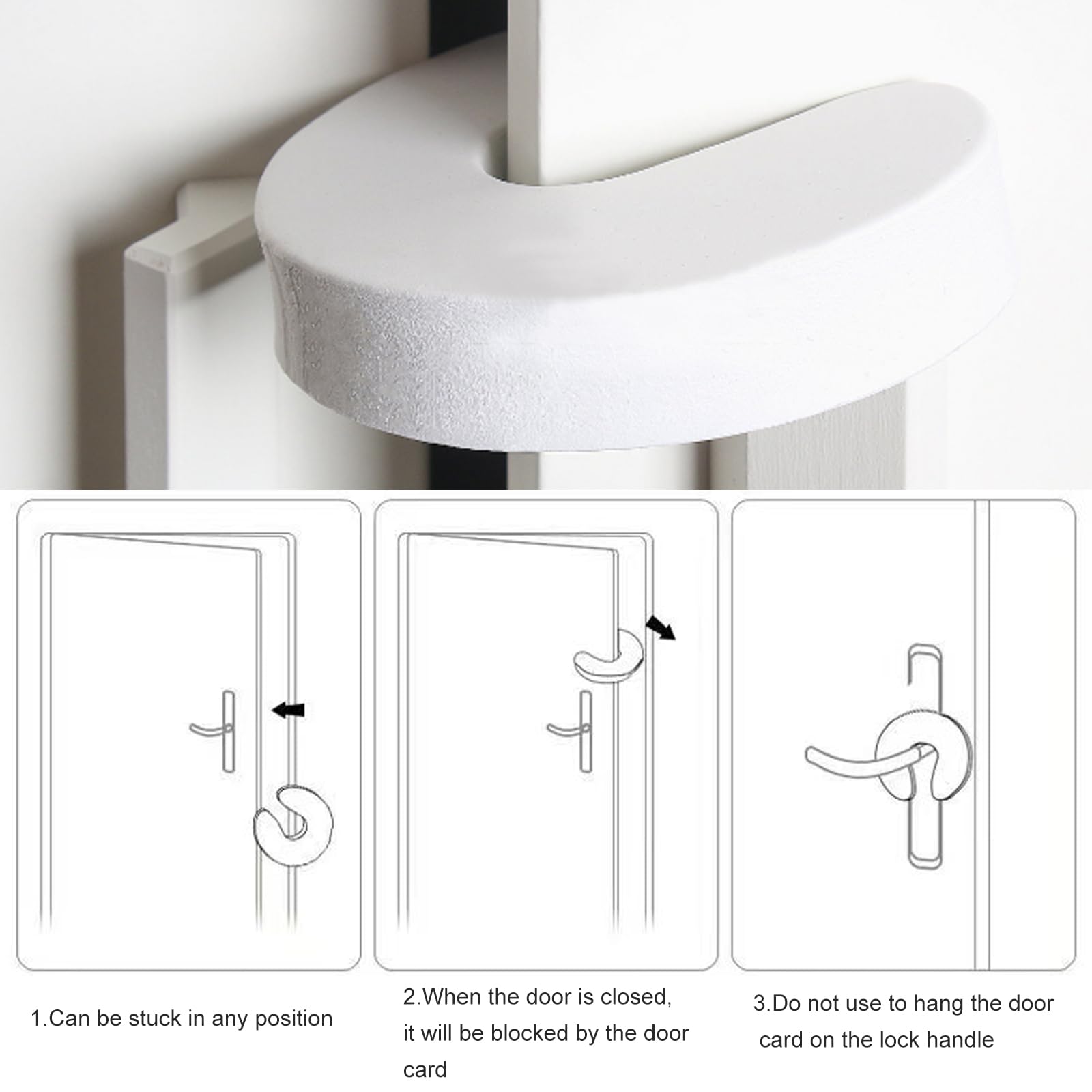 1.Can be stuck in any position

2.When the door is closed, it will be blocked by the door card

3.Do not use to hang the door card on the lock handle