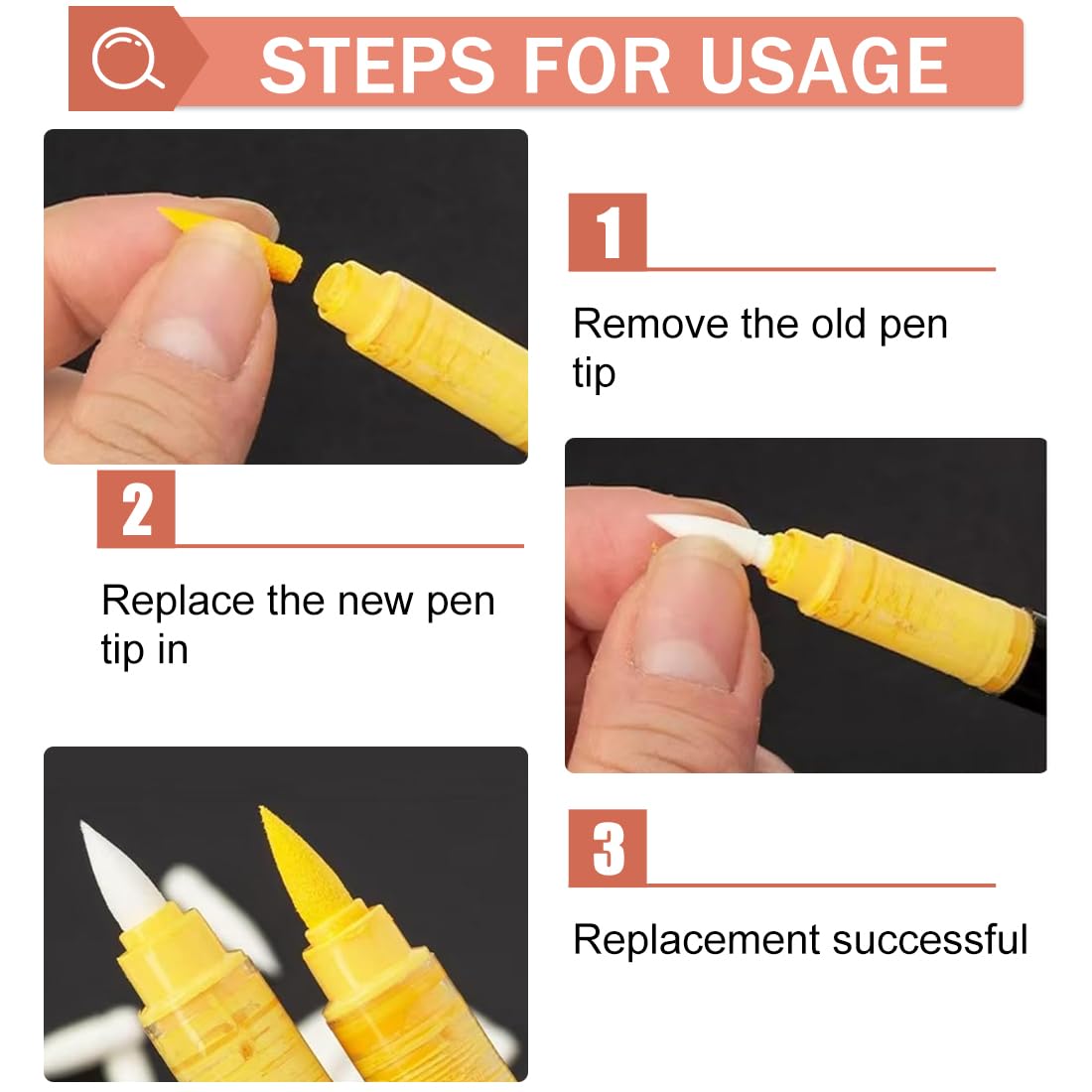 STEPS FOR USAGE

1

Remove the old pen tip

2

Replace the new pen tip in

3

Replacement successful