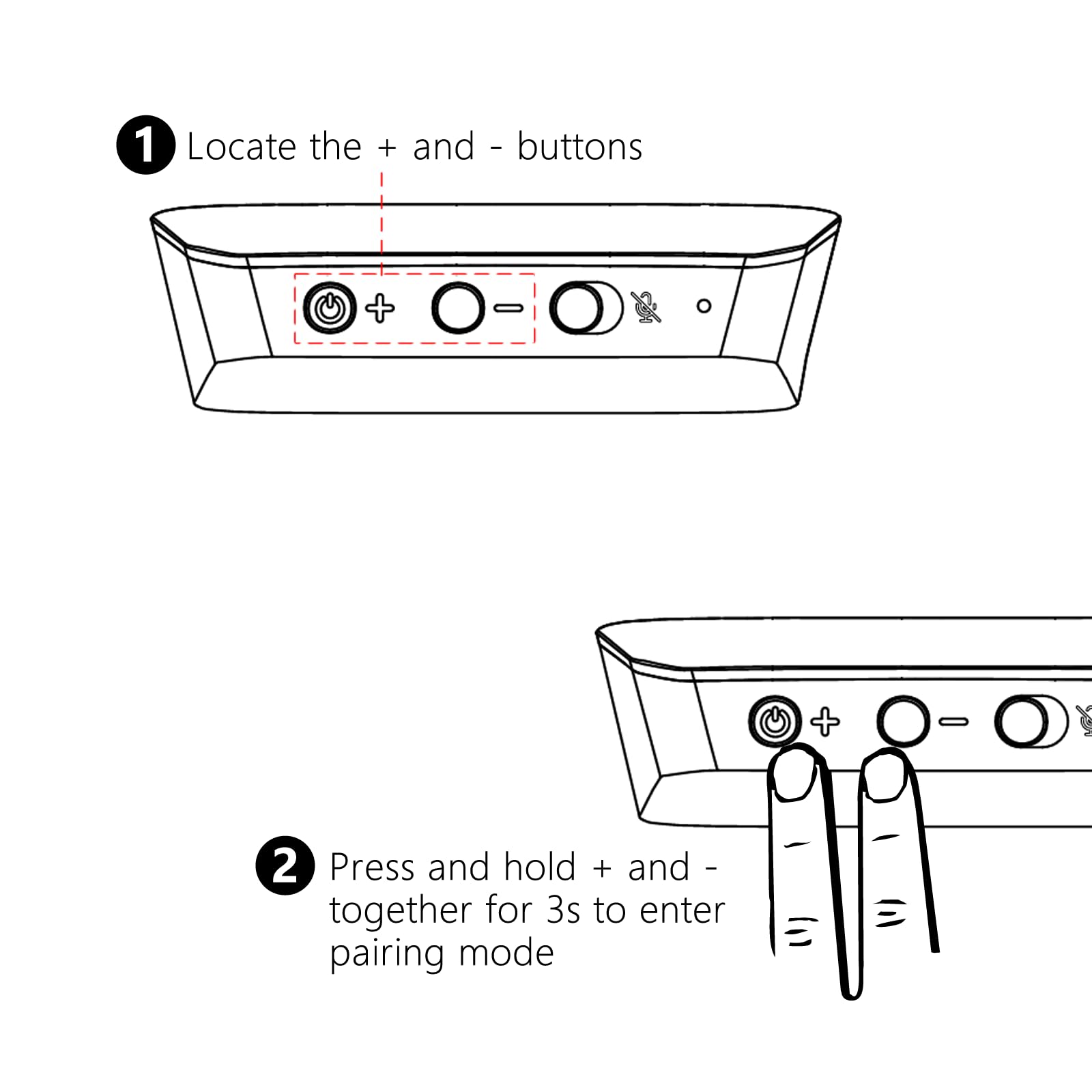 1 Locate the + and - buttons

+ −

+ −

2 Press and hold + and - together for 3s to enter pairing mode