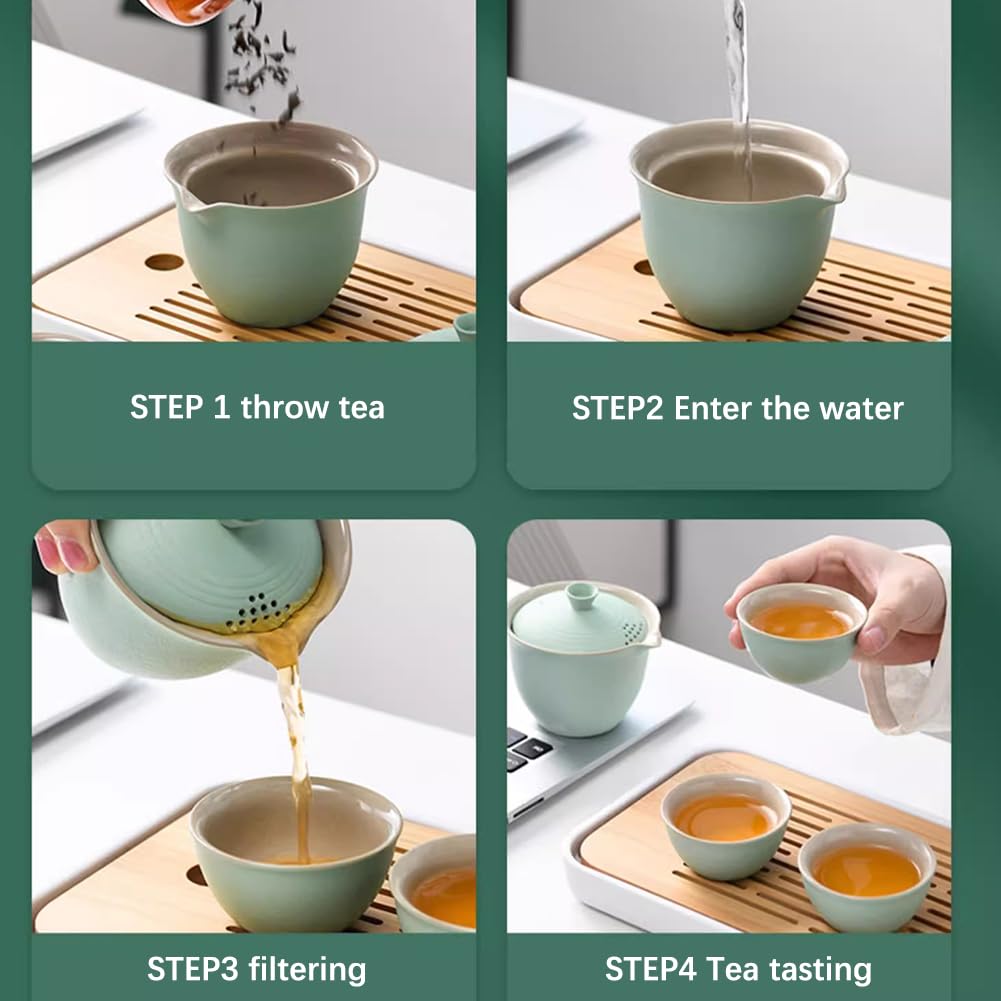 STEP 1 throw tea

STEP2 Enter the water

STEP3 filtering

STEP4 Tea tasting