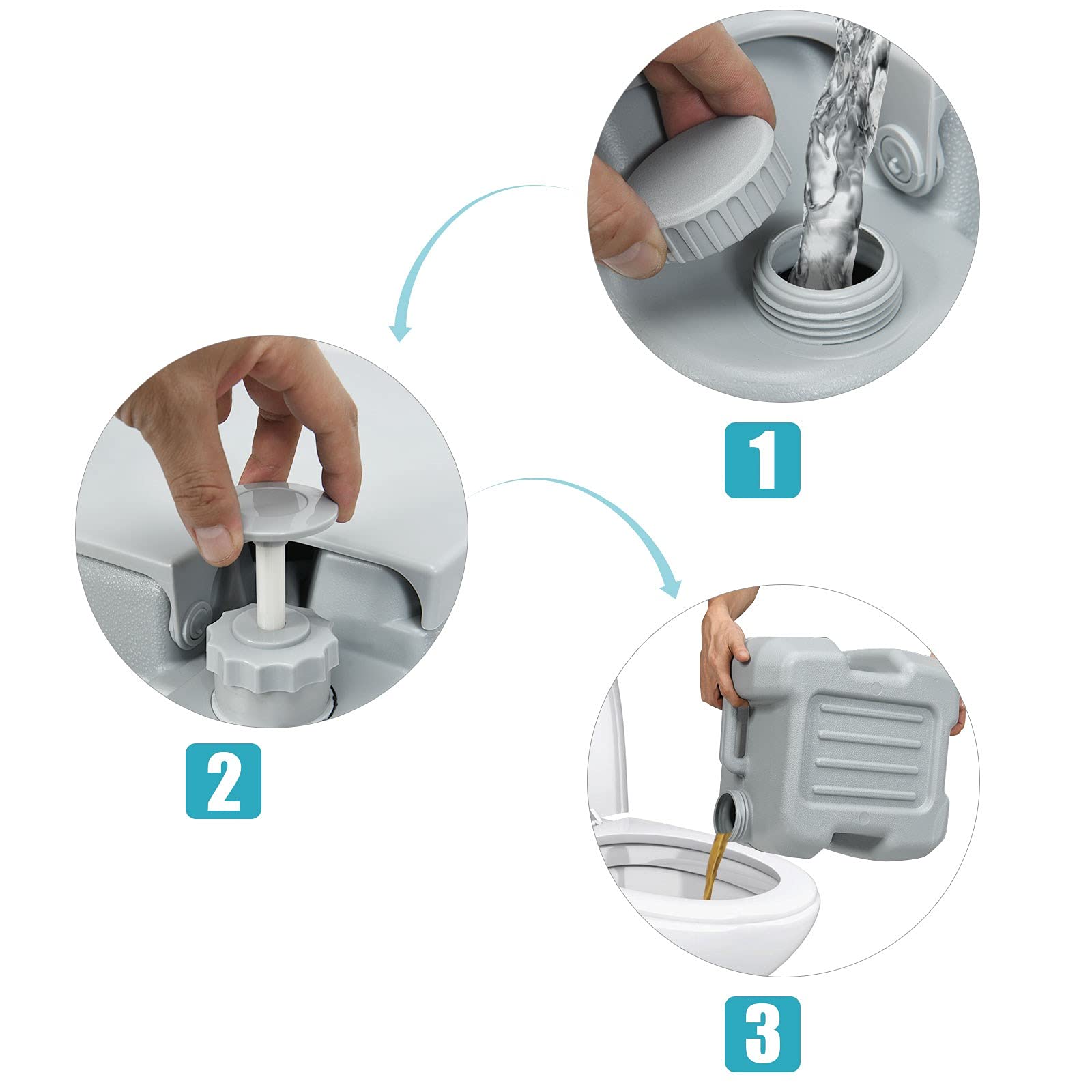 1

2

3